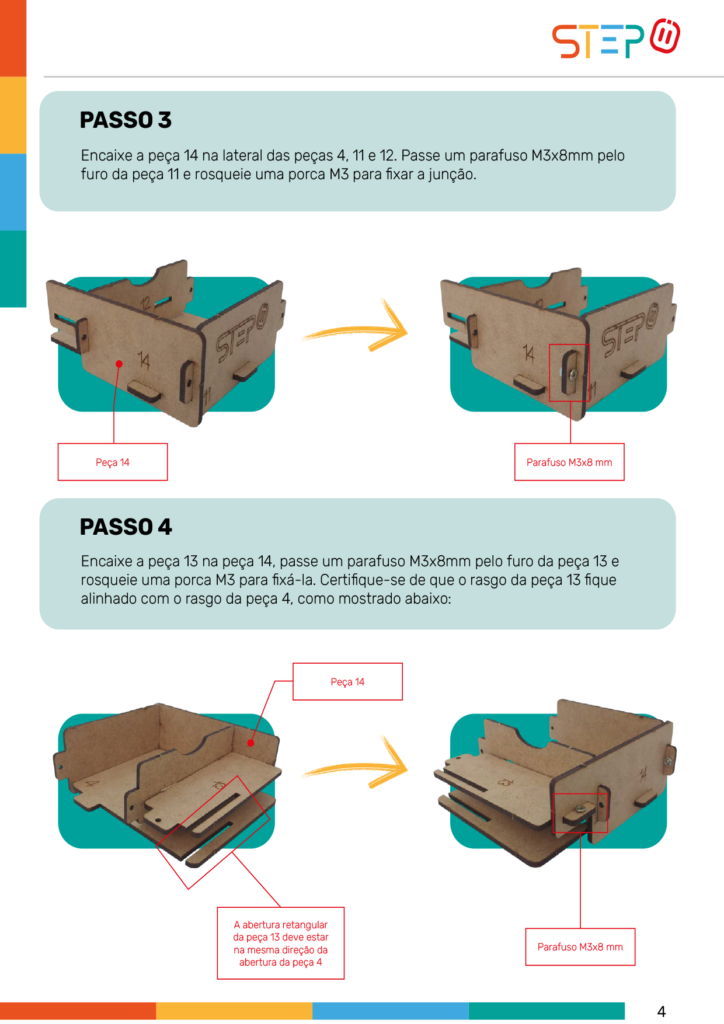 STEP

PASSO 3

Encaixe a peça 14 na lateral das peças 4, 11 e 12. Passe um parafuso M3x8mm pelo furo da peça 11 e rosqueie uma porca M3 para fixar a junção.

Peça 14

Parafuso M3x8 mm

PASSO 4

Encaixe a peça 13 na peça 14, passe um parafuso M3x8mm pelo furo da peça 13 e rosqueie uma porca M3 para fixá-la. Certifique-se de que o rasgo da peça 13 fique alinhado com o rasgo da peça 4, como mostrado abaixo:

Peça 14

A abertura retangular da peça 13 deve estar na mesma direção da abertura da peça 4

Parafuso M3x8 mm

4