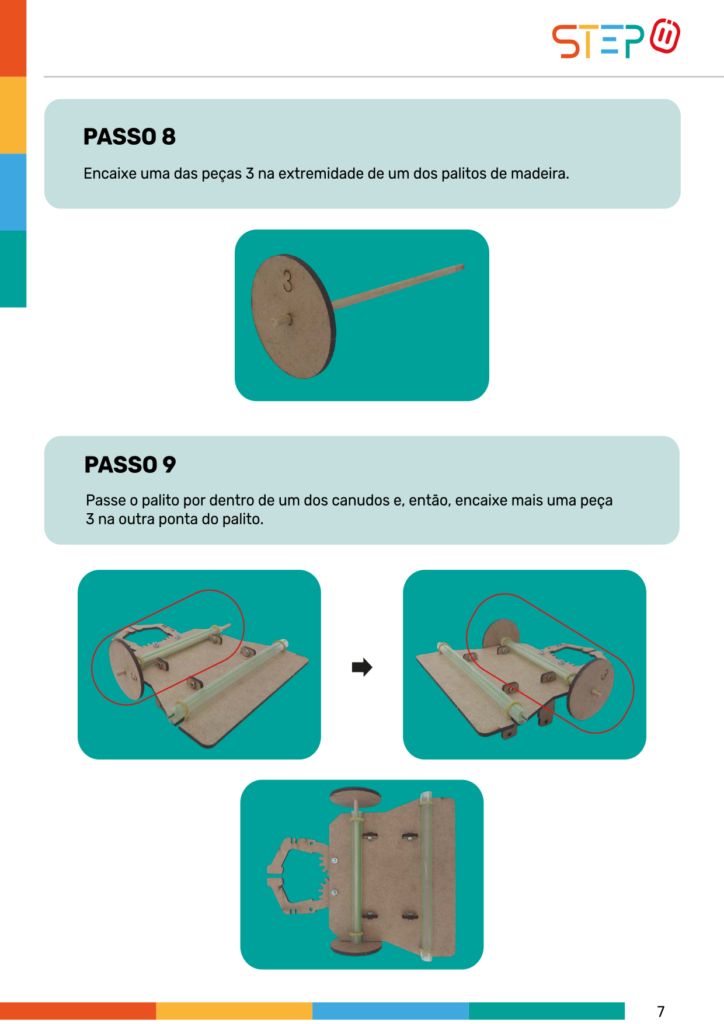 STEP

PASSO 8

Encaixe uma das peças 3 na extremidade de um dos palitos de madeira.

3

PASSO 9

Passe o palito por dentro de um dos canudos e, então, encaixe mais uma peça 3 na outra ponta do palito.

7