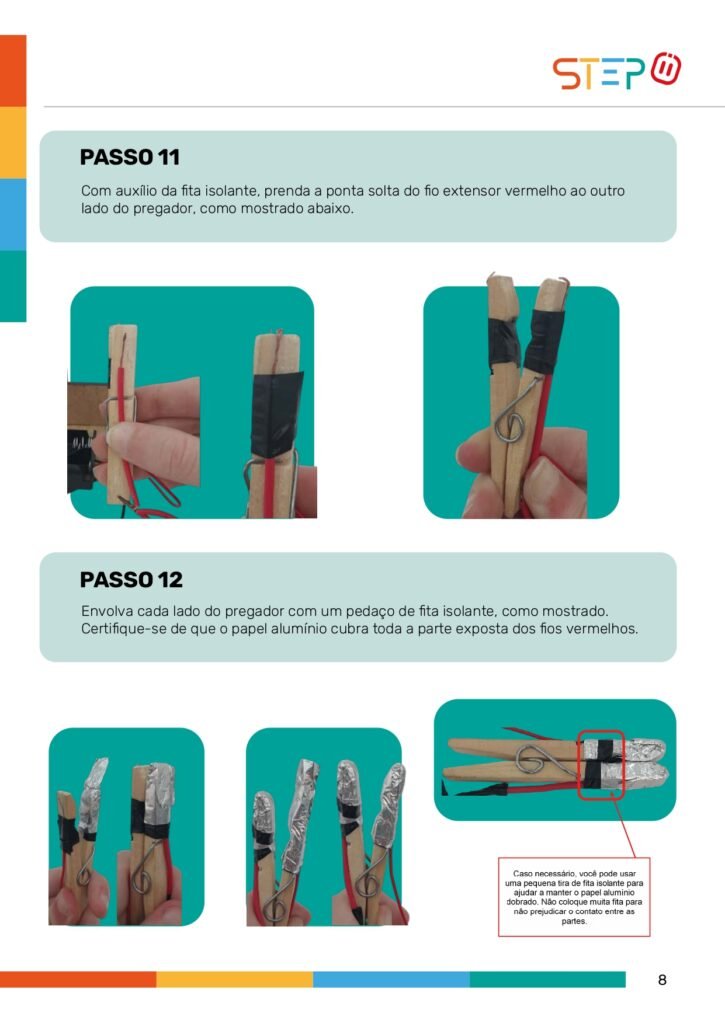 STEP

PASSO 11

Com auxílio da fita isolante, prenda a ponta solta do fio extensor vermelho ao outro lado do pregador, como mostrado abaixo.

PASSO 12

Envolva cada lado do pregador com um pedaço de fita isolante, como mostrado. Certifique-se de que o papel alumínio cubra toda a parte exposta dos fios vermelhos.

Caso necessário, você pode usar uma pequena tira de fita isolante para ajudar a manter o papel alumínio dobrado. Não coloque muita fita para não prejudicar o contato entre as partes.

8