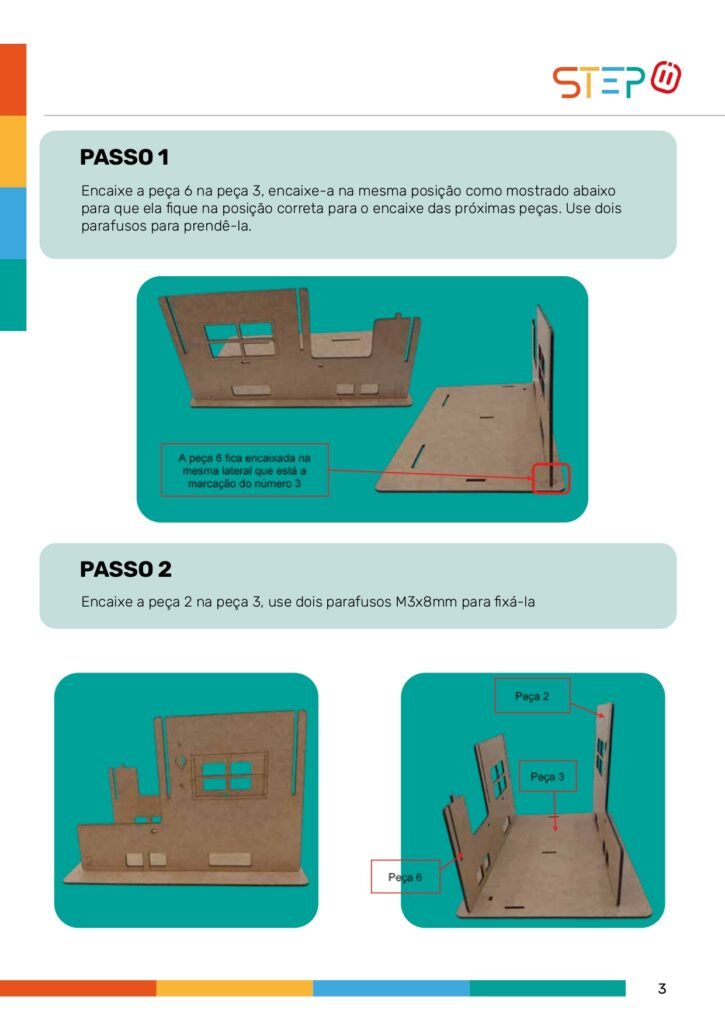 STEP

PASSO 1

Encaixe a peça 6 na peça 3, encaixe-a na mesma posição como mostrado abaixo para que ela fique na posição correta para o encaixe das próximas peças. Use dois parafusos para prendê-la.

A peça 6 fica encaixada na mesma lateral que está a marcação do numero 3

PASSO 2

Encaixe a peça 2 na peça 3, use dois parafusos M3x8mm para fixá-la

Peça 2

Peça 3

Peça 6

3