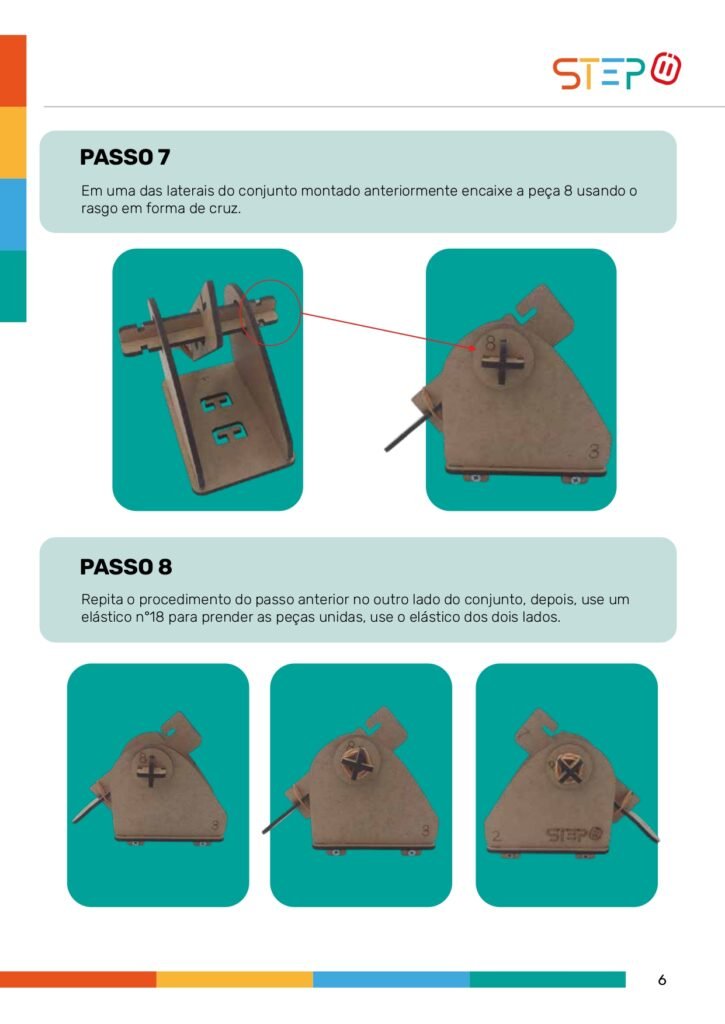 STEP

PASSO 7

Em uma das laterais do conjunto montado anteriormente encaixe a peça 8 usando o rasgo em forma de cruz.

8

3

PASSO 8

Repita o procedimento do passo anterior no outro lado do conjunto, depois, use um elástico n°18 para prender as peças unidas, use o elástico dos dois lados.

8

3

8

3

2

STEP

6