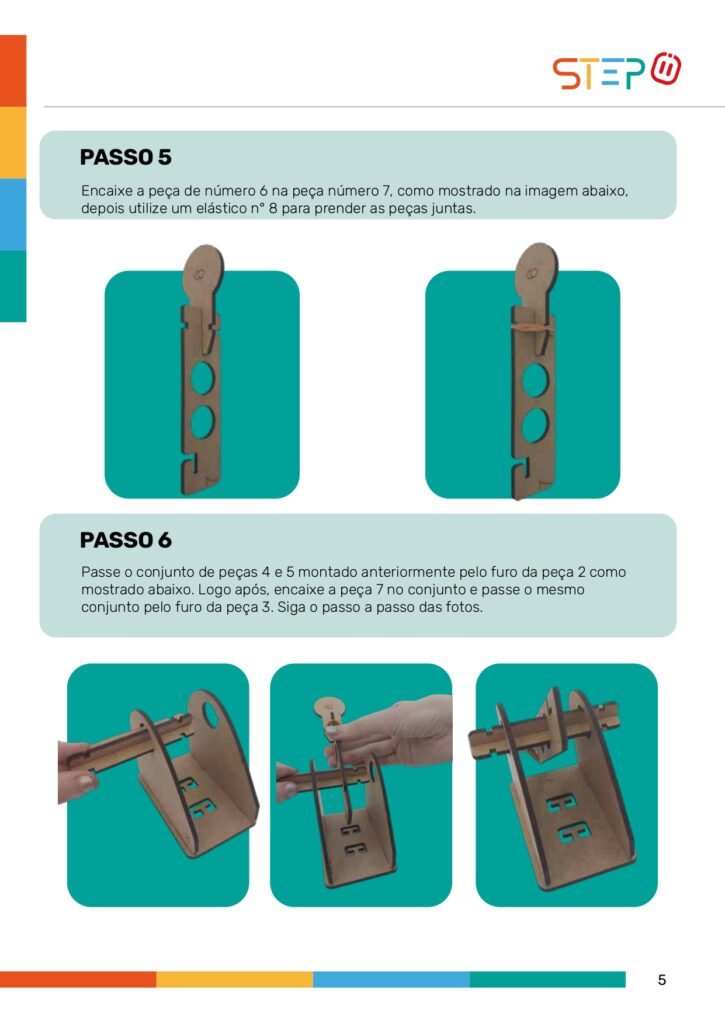 STEP

PASSO 5

Encaixe a peça de número 6 na peça número 7, como mostrado na imagem abaixo, depois utilize um elástico n° 8 para prender as peças juntas.

PASSO 6

Passe o conjunto de peças 4 e 5 montado anteriormente pelo furo da peça 2 como mostrado abaixo. Logo após, encaixe a peça 7 no conjunto e passe o mesmo conjunto pelo furo da peça 3. Siga o passo a passo das fotos.

5