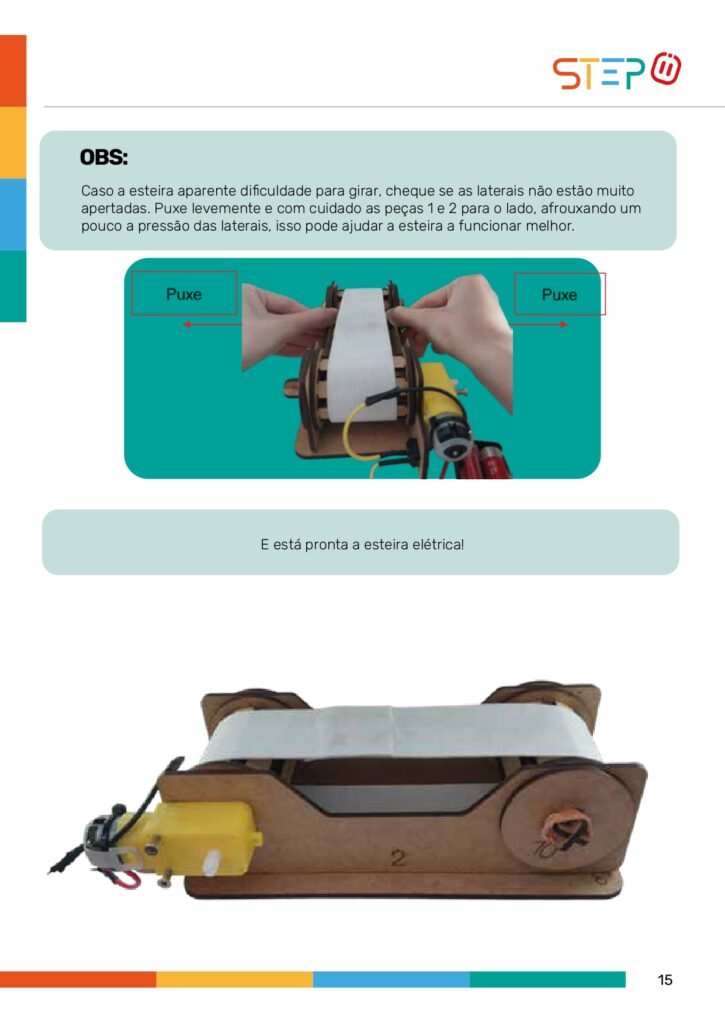 STEP

OBS:

Caso a esteira aparente dificuldade para girar, cheque se as laterais não estão muito apertadas. Puxe levemente e com cuidado as peças 1 e 2 para o lado, afrouxando um pouco a pressão das laterais, isso pode ajudar a esteira a funcionar melhor.

Puxe

Puxe

E está pronta a esteira elétrica!

2

10

15