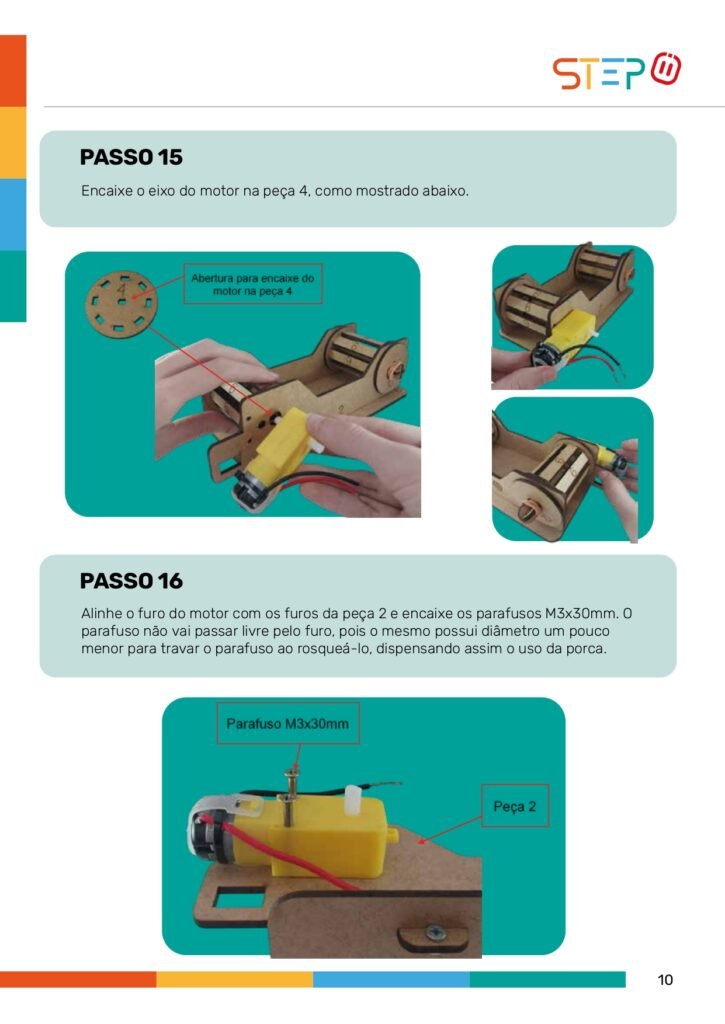 STEP

PASSO 15

Encaixe o eixo do motor na peça 4, como mostrado abaixo.

Abertura para encaixe do motor na peça 4

4

PASSO 16

Alinhe o furo do motor com os furos da peça 2 e encaixe os parafusos M3x30mm. O parafuso não vai passar livre pelo furo, pois o mesmo possui diâmetro um pouco menor para travar o parafuso ao rosqueá-lo, dispensando assim o uso da porca.

Parafuso M3x30mm

Peça 2

10