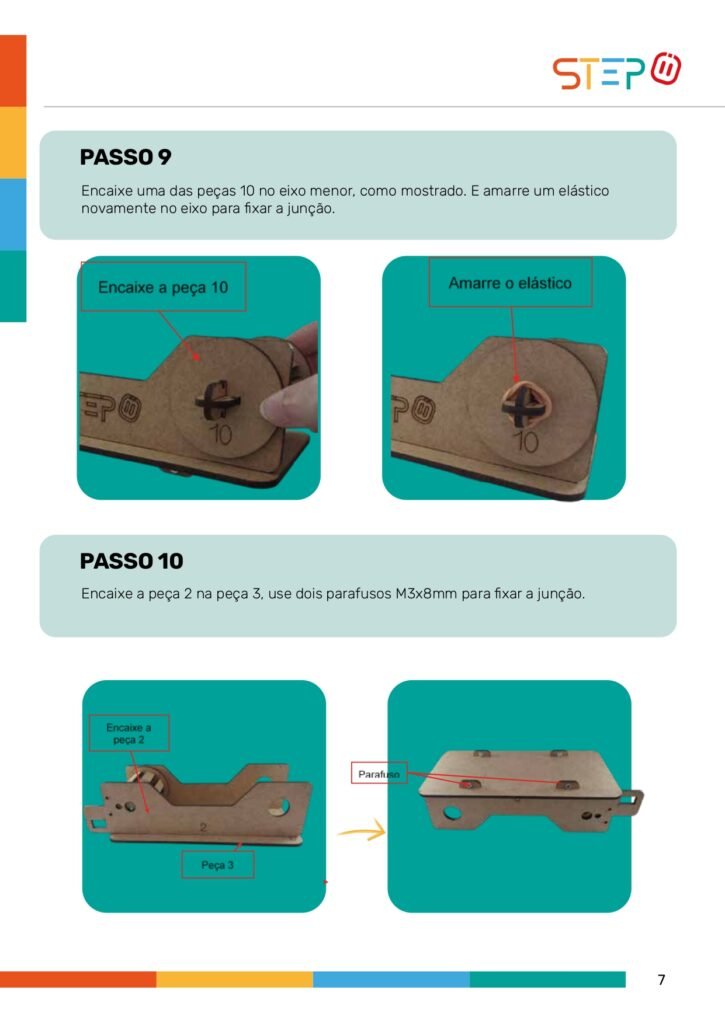 STEP

PASSO 9

Encaixe uma das peças 10 no eixo menor, como mostrado. E amarre um elástico novamente no eixo para fixar a junção.

Encaixe a peça 10

10

Amarre o elástico

10

PASSO 10

Encaixe a peça 2 na peça 3, use dois parafusos M3x8mm para fixar a junção.

Encaixe a peça 2

2

Peça 3

Parafuso

7