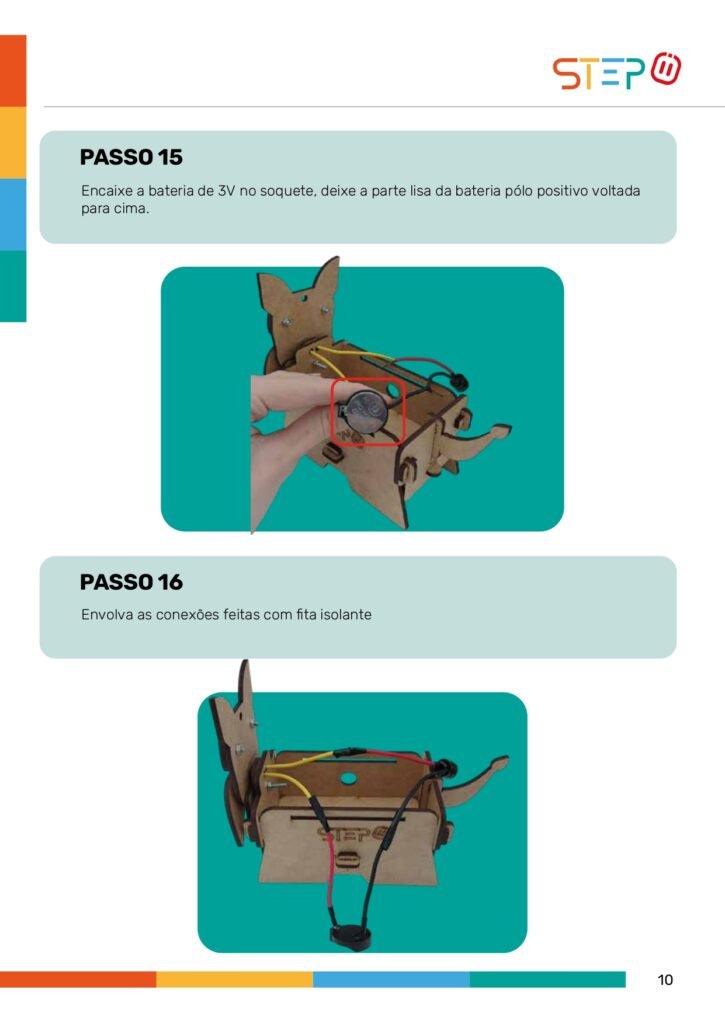 STEP

PASSO 15

Encaixe a bateria de 3V no soquete, deixe a parte lisa da bateria pólo positivo voltada para cima.

PASSO 16

Envolva as conexões feitas com fita isolante

STEP

10