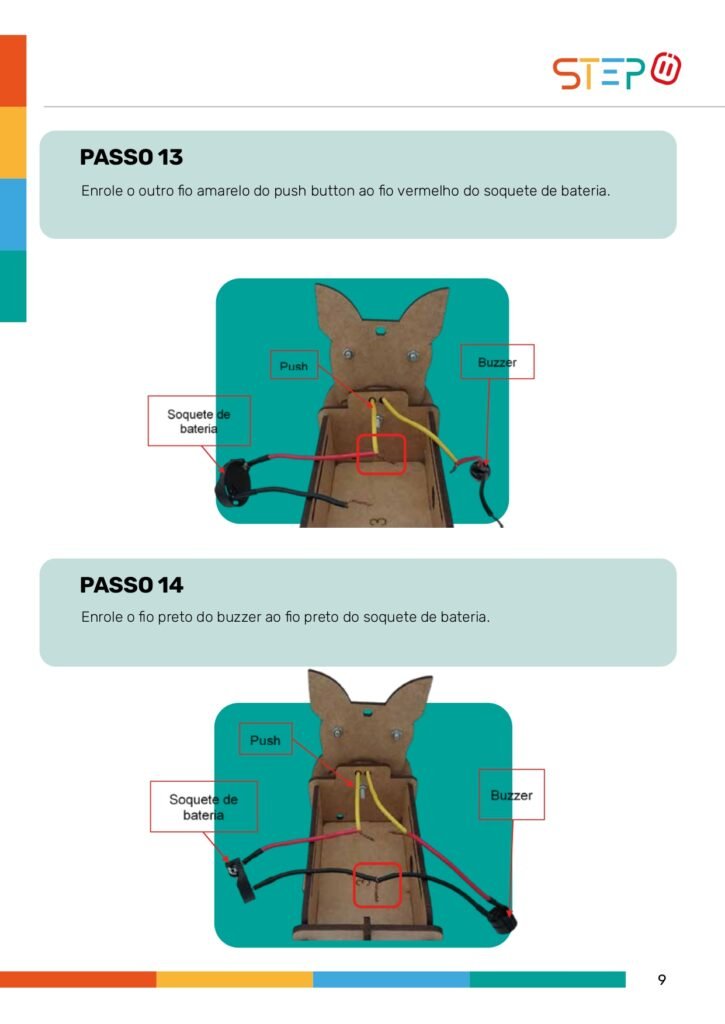 STEP

PASSO 13

Enrole o outro fio amarelo do push button ao fio vermelho do soquete de bateria.

Push

Buzzer

Soquete de bateria

PASSO 14

Enrole o fio preto do buzzer ao fio preto do soquete de bateria.

Push

Soquete de bateria

Buzzer

9