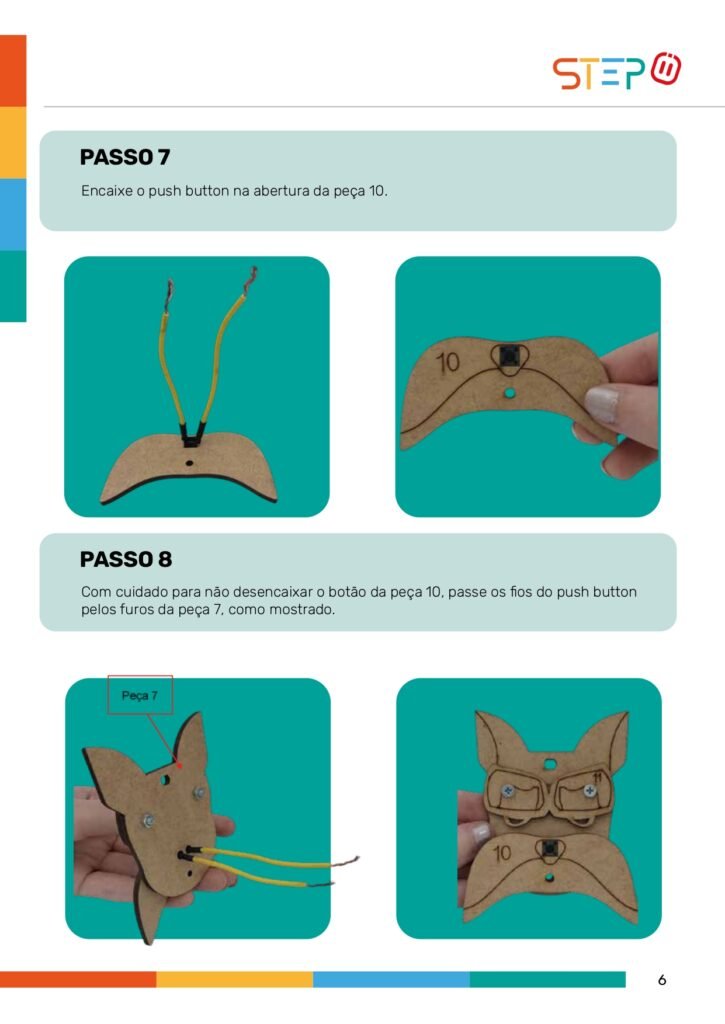 STEP

PASSO 7

Encaixe o push button na abertura da peça 10.

10

PASSO 8

Com cuidado para não desencaixar o botão da peça 10, passe os fios do push button pelos furos da peça 7, como mostrado.

Peça 7

11

10

6