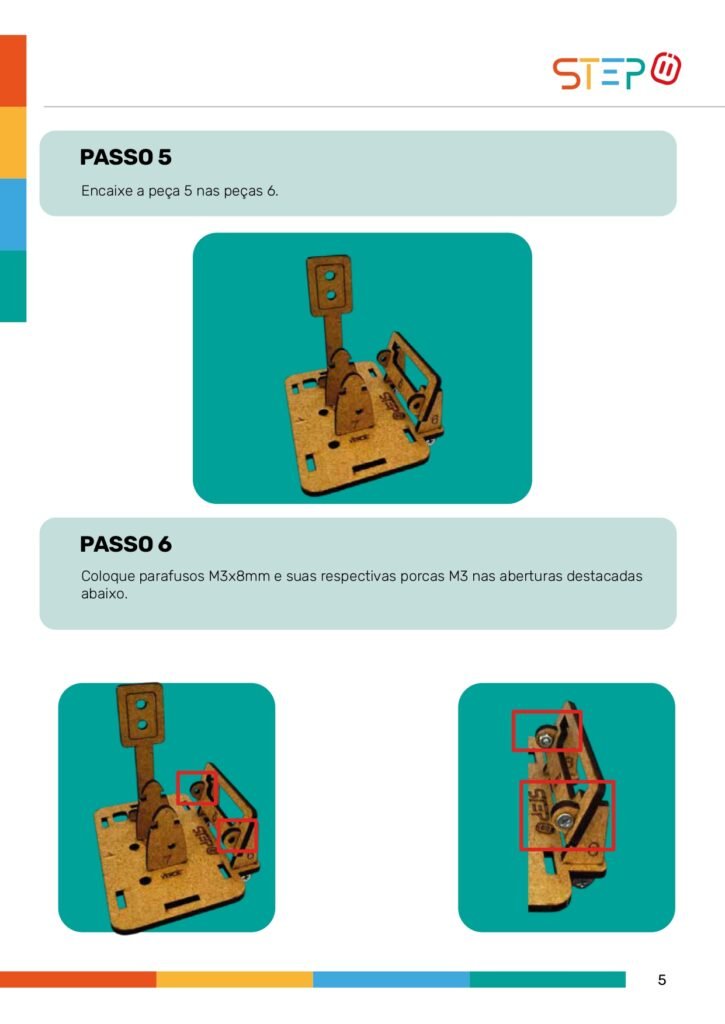 STEP

PASSO 5

Encaixe a peça 5 nas peças 6.

PASSO 6

Coloque parafusos M3x8mm e suas respectivas porcas M3 nas aberturas destacadas abaixo.

5