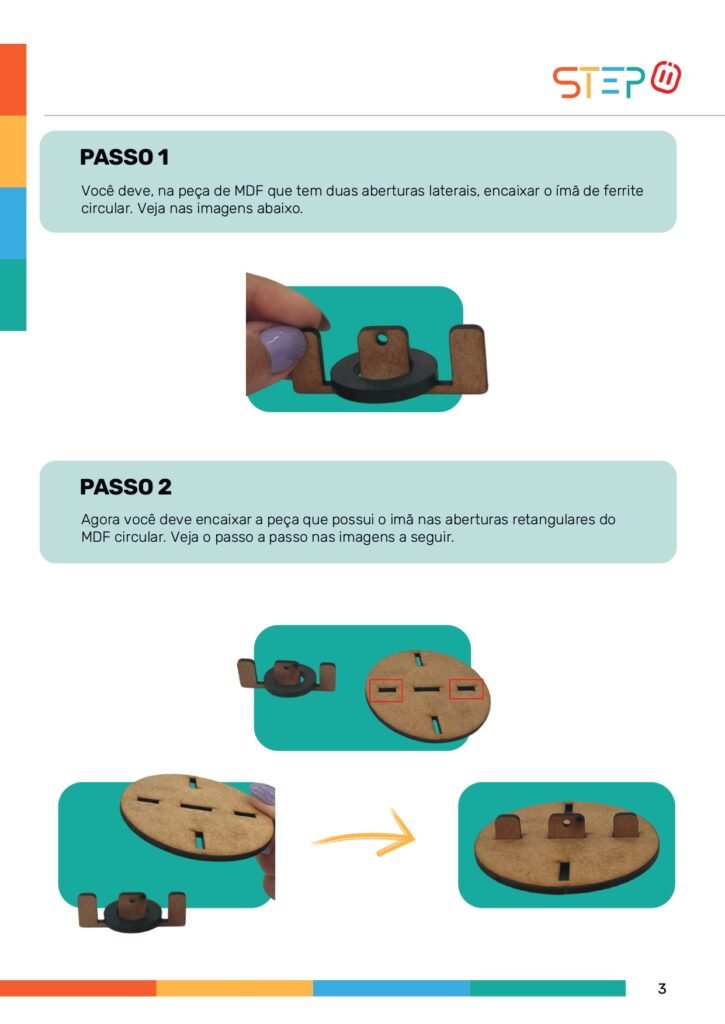 STEP

PASSO 1

Você deve, na peça de MDF que tem duas aberturas laterais, encaixar o ímã de ferrite circular. Veja nas imagens abaixo.

PASSO 2

Agora você deve encaixar a peça que possui o imã nas aberturas retangulares do MDF circular. Veja o passo a passo nas imagens a seguir.

3