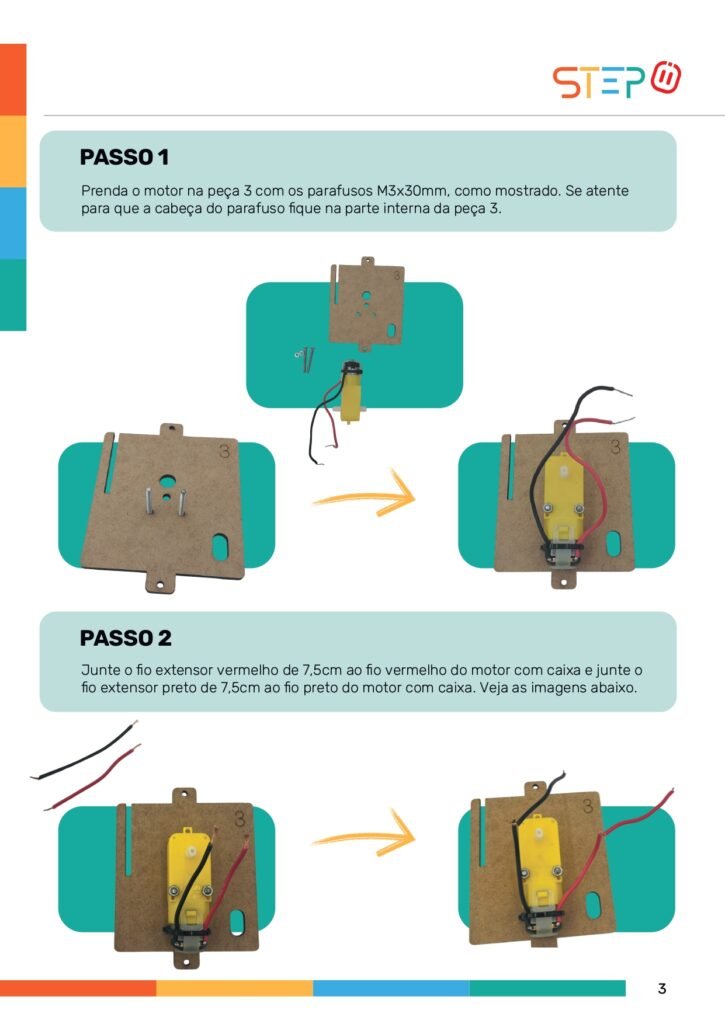 STEP

PASSO 1

Prenda o motor na peça 3 com os parafusos M3x30mm, como mostrado. Se atente para que a cabeça do parafuso fique na parte interna da peça 3.

3

3

3

PASSO 2

Junte o fio extensor vermelho de 7,5cm ao fio vermelho do motor com caixa e junte o fio extensor preto de 7,5cm ao fio preto do motor com caixa. Veja as imagens abaixo.

3

3

3