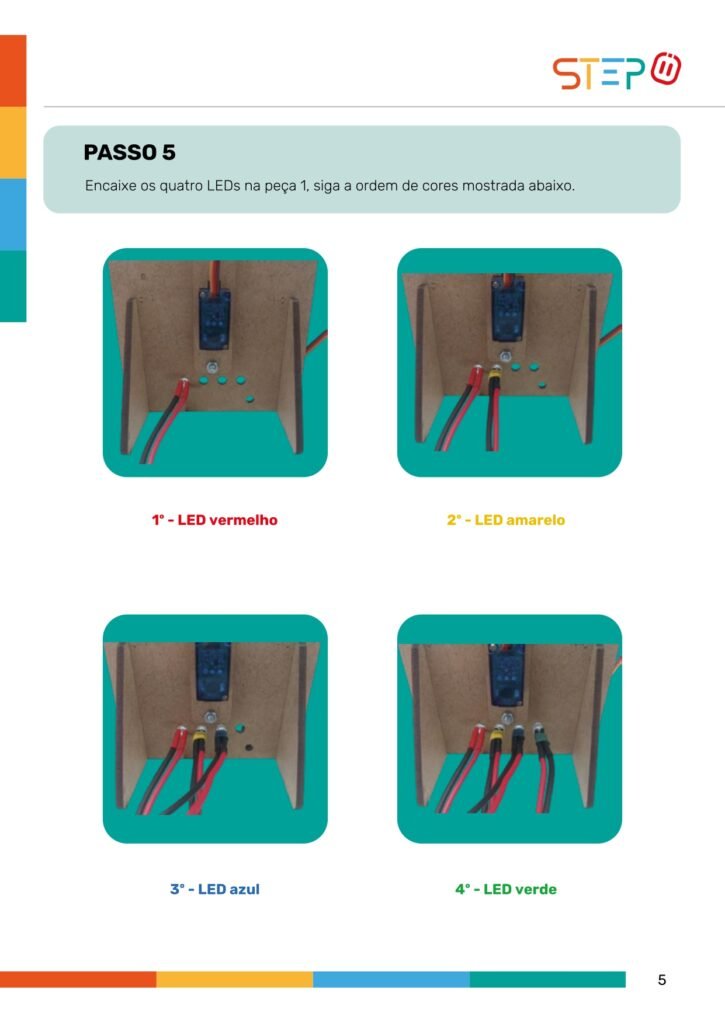 STEP

PASSO 5

Encaixe os quatro LEDs na peça 1, siga a ordem de cores mostrada abaixo.

1° - LED vermelho

2° - LED amarelo

3° - LED azul

4° - LED verde

5