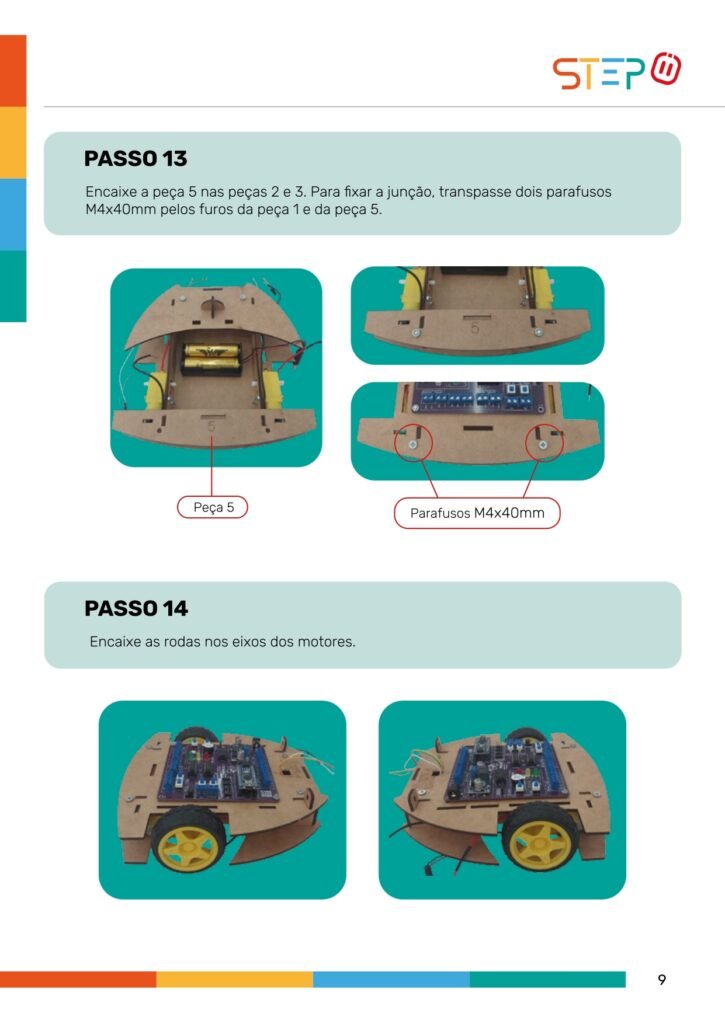 STEP

PASSO 13

Encaixe a peça 5 nas peças 2 e 3. Para fixar a junção, transpasse dois parafusos M4x40mm pelos furos da peça 1 e da peça 5.

5

5

Peça 5

Parafusos M4x40mm

PASSO 14

Encaixe as rodas nos eixos dos motores.

9