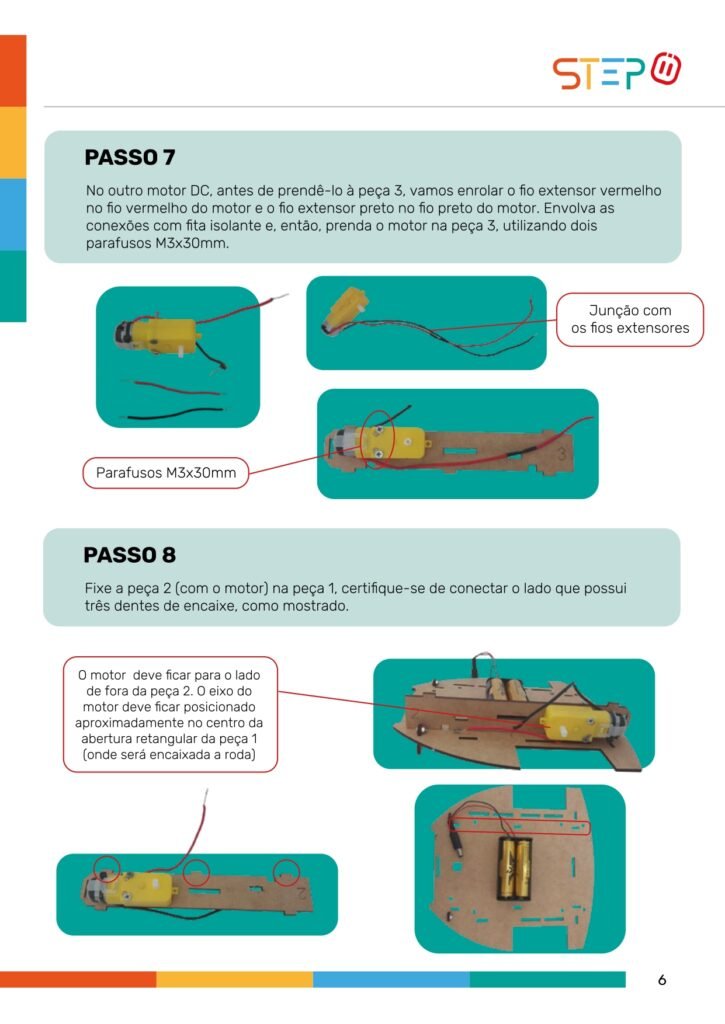 STEP

PASSO 7

No outro motor DC, antes de prendê-lo à peça 3, vamos enrolar o fio extensor vermelho no fio vermelho do motor e o fio extensor preto no fio preto do motor. Envolva as conexões com fita isolante e, então, prenda o motor na peça 3, utilizando dois parafusos M3x30mm.

Junção com os fios extensores

Parafusos M3x30mm

3

PASSO 8

Fixe a peça 2 (com o motor) na peça 1, certifique-se de conectar o lado que possui três dentes de encaixe, como mostrado.

O motor deve ficar para o lado de fora da peça 2. O eixo do motor deve ficar posicionado aproximadamente no centro da abertura retangular da peça 1 (onde será encaixada a roda)

2

6