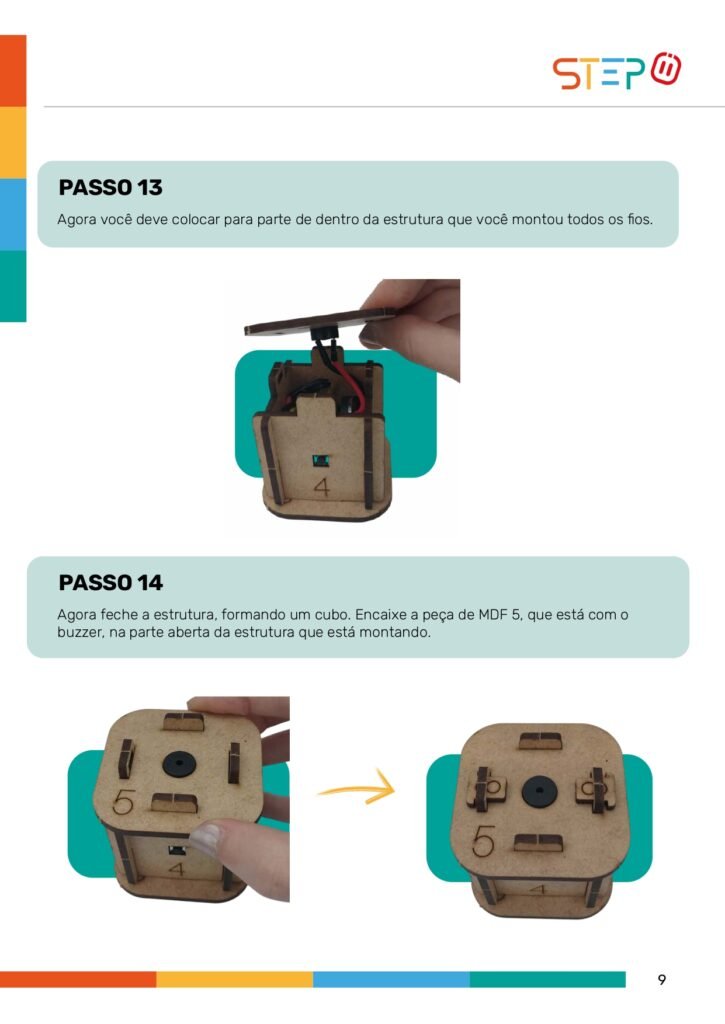 STEP

PASSO 13

Agora você deve colocar para parte de dentro da estrutura que você montou todos os fios.

4

PASSO 14

Agora feche a estrutura, formando um cubo. Encaixe a peça de MDF 5, que está com o buzzer, na parte aberta da estrutura que está montando.

5

4

5

4

9