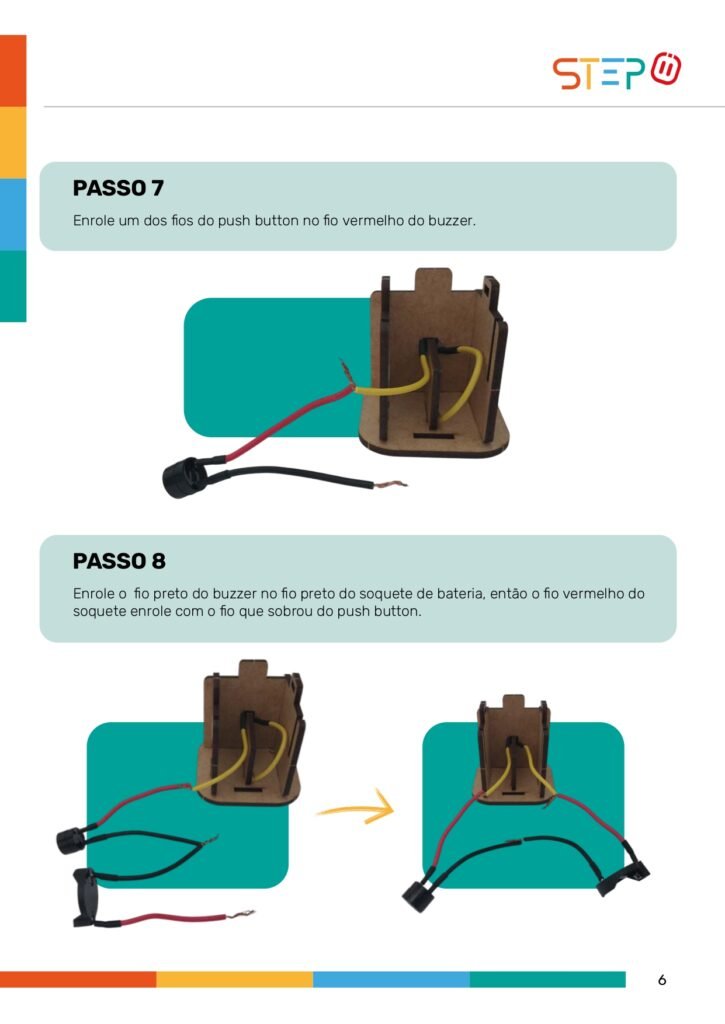 STEP

PASSO 7

Enrole um dos fios do push button no fio vermelho do buzzer.

PASSO 8

Enrole o  fio preto do buzzer no fio preto do soquete de bateria, então o fio vermelho do soquete enrole com o fio que sobrou do push button.

6