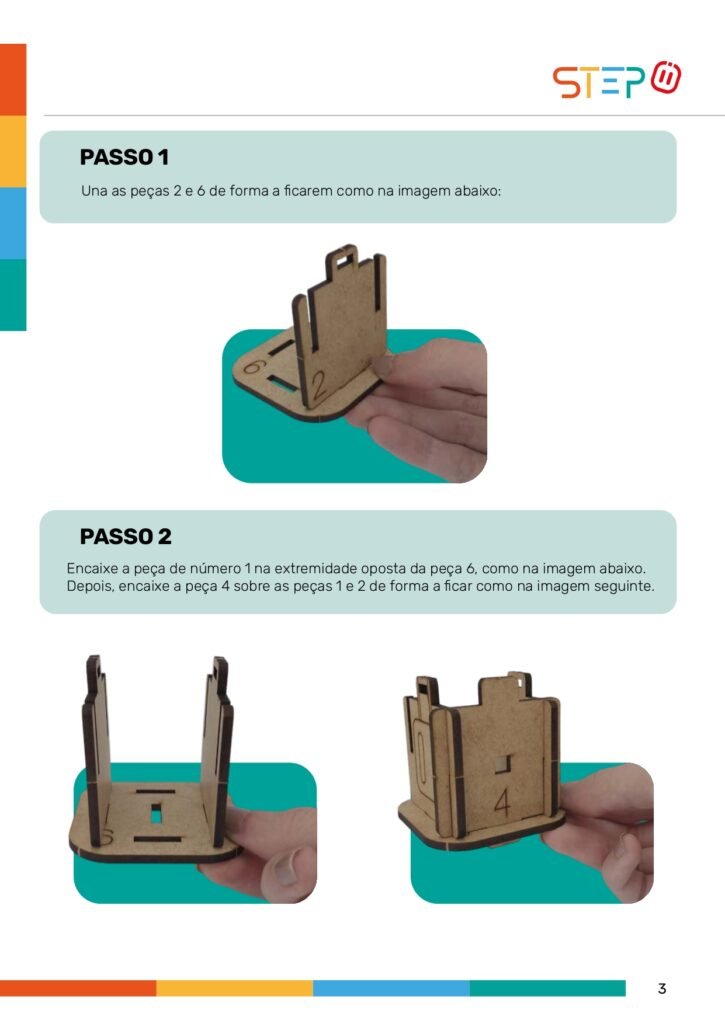 STEP

PASSO 1

Una as peças 2 e 6 de forma a ficarem como na imagem abaixo:

6 2

PASSO 2

Encaixe a peça de número 1 na extremidade oposta da peça 6, como na imagem abaixo. Depois, encaixe a peça 4 sobre as peças 1 e 2 de forma a ficar como na imagem seguinte.

6

4

3