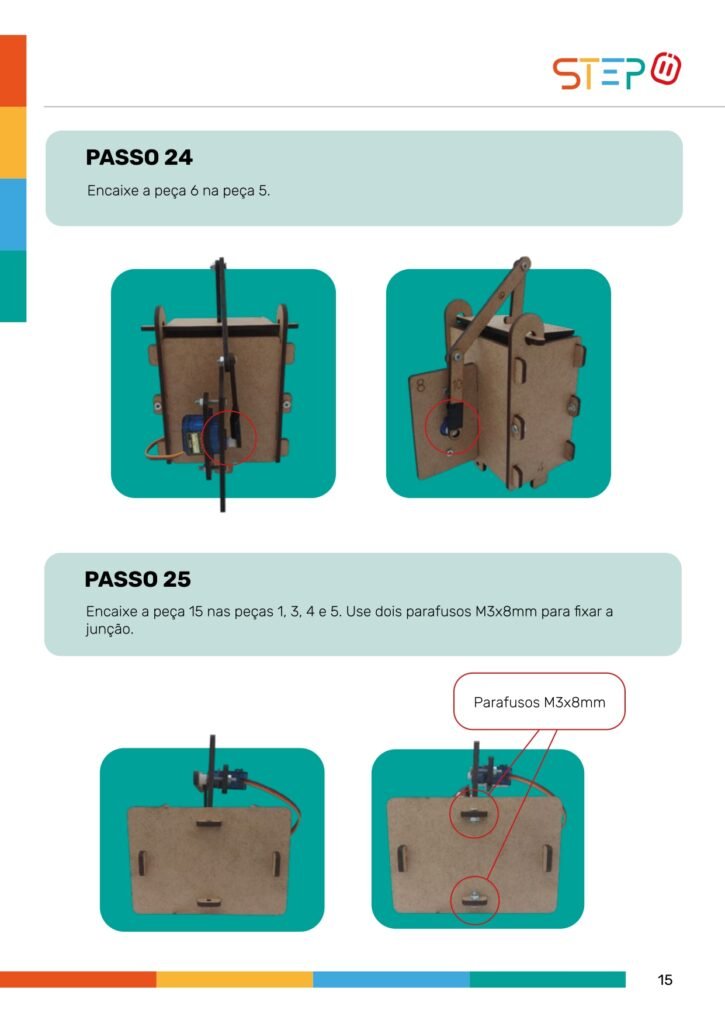 STEP

PASSO 24

Encaixe a peça 6 na peça 5.

8 10

PASSO 25

Encaixe a peça 15 nas peças 1, 3, 4 e 5. Use dois parafusos M3x8mm para fixar a junção.

Parafusos M3x8mm

15