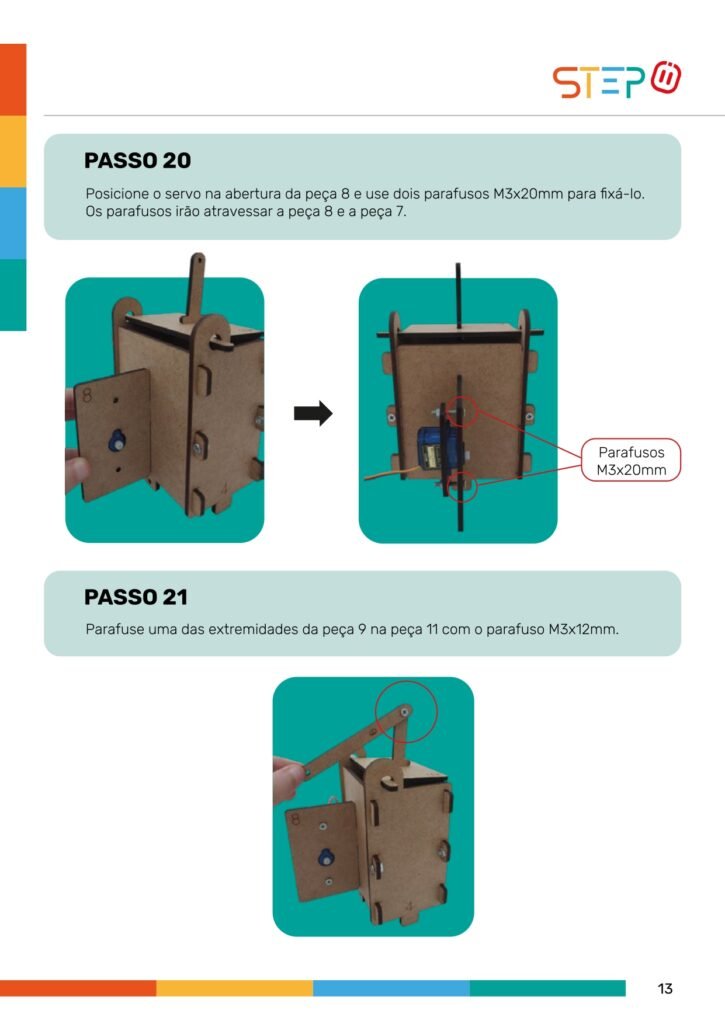 STEP

PASSO 20

Posicione o servo na abertura da peça 8 e use dois parafusos M3x20mm para fixá-lo. Os parafusos irão atravessar a peça 8 e a peça 7.

8

4

Parafusos M3x20mm

PASSO 21

Parafuse uma das extremidades da peça 9 na peça 11 com o parafuso M3x12mm.

8

4

13