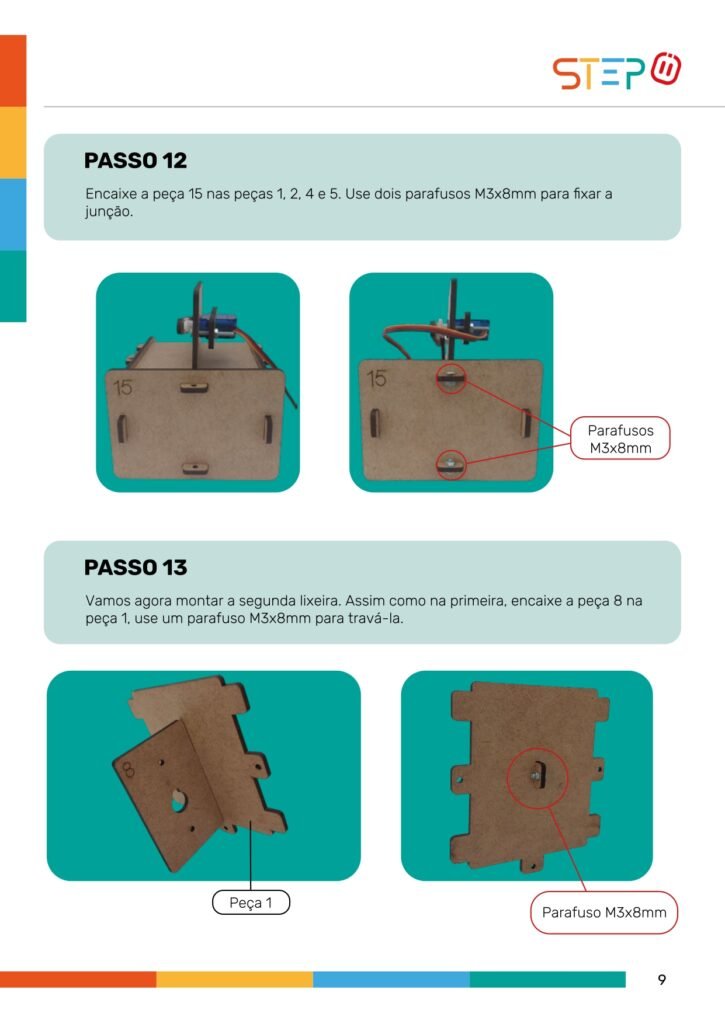 STEP

PASSO 12

Encaixe a peça 15 nas peças 1, 2, 4 e 5. Use dois parafusos M3x8mm para fixar a junção.

15

15

Parafusos M3x8mm

PASSO 13

Vamos agora montar a segunda lixeira. Assim como na primeira, encaixe a peça 8 na peça 1, use um parafuso M3x8mm para travá-la.

8

Peça 1

Parafuso M3x8mm

9