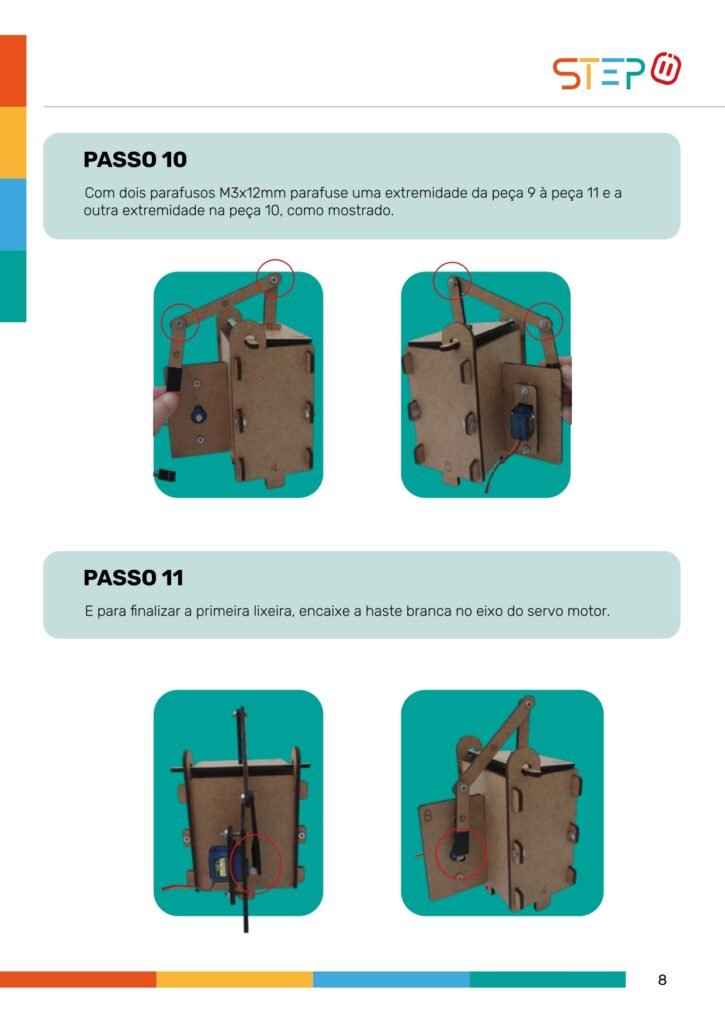 STEP

PASSO 10

Com dois parafusos M3x12mm parafuse uma extremidade da peça 9 à peça 11 e a outra extremidade na peça 10, como mostrado.

4

5

PASSO 11

E para finalizar a primeira lixeira, encaixe a haste branca no eixo do servo motor.

8

4

8