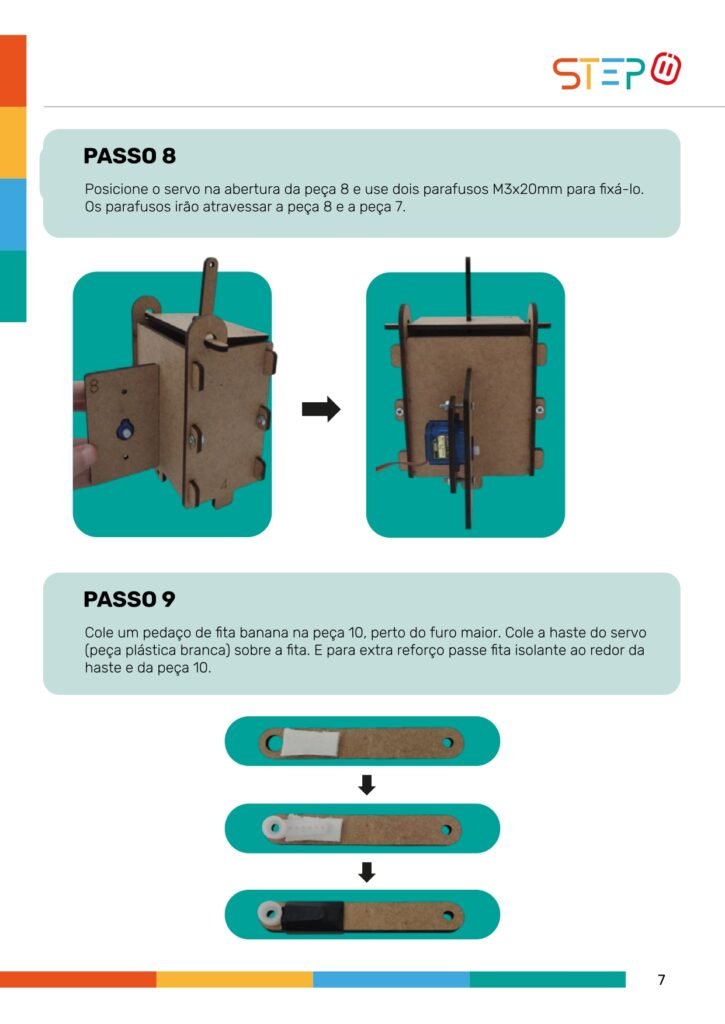 STEP

PASSO 8

Posicione o servo na abertura da peça 8 e use dois parafusos M3x20mm para fixá-lo. Os parafusos irão atravessar a peça 8 e a peça 7.

8

4

PASSO 9

Cole um pedaço de fita banana na peça 10, perto do furo maior. Cole a haste do servo (peça plástica branca) sobre a fita. E para extra reforço passe fita isolante ao redor da haste e da peça 10.

7