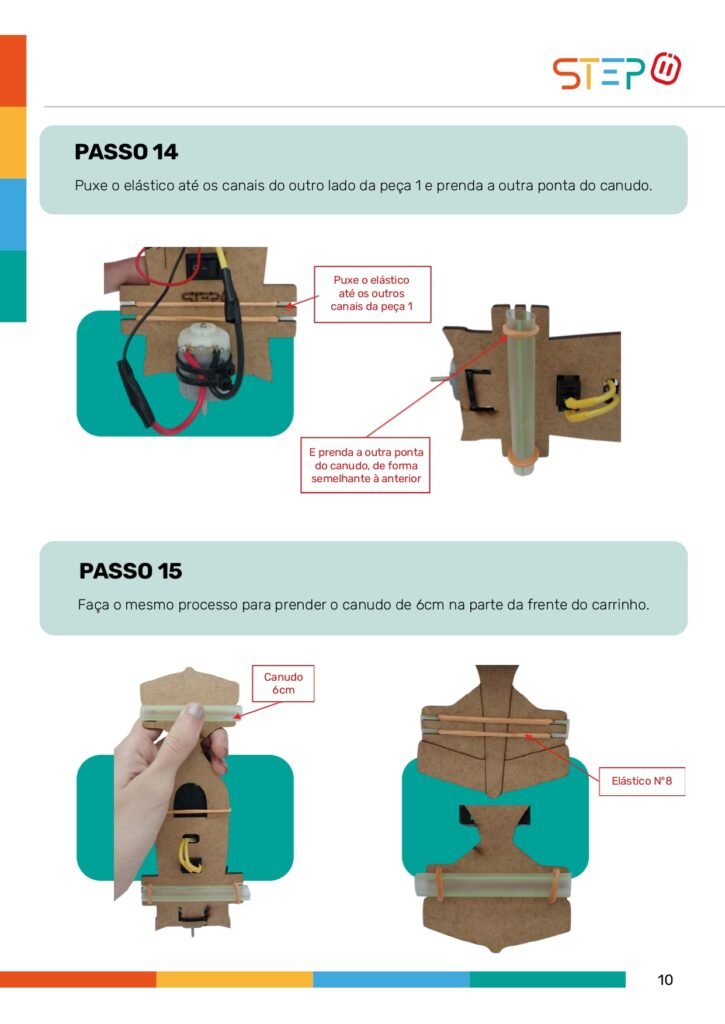 STEP

PASSO 14

Puxe o elástico até os canais do outro lado da peça 1 e prenda a outra ponta do canudo.

Puxe o elástico até os outros canais da peça 1

E prenda a outra ponta do canudo, de forma semelhante à anterior

PASSO 15

Faça o mesmo processo para prender o canudo de 6cm na parte da frente do carrinho.

Canudo 6cm

Elástico N°8

10