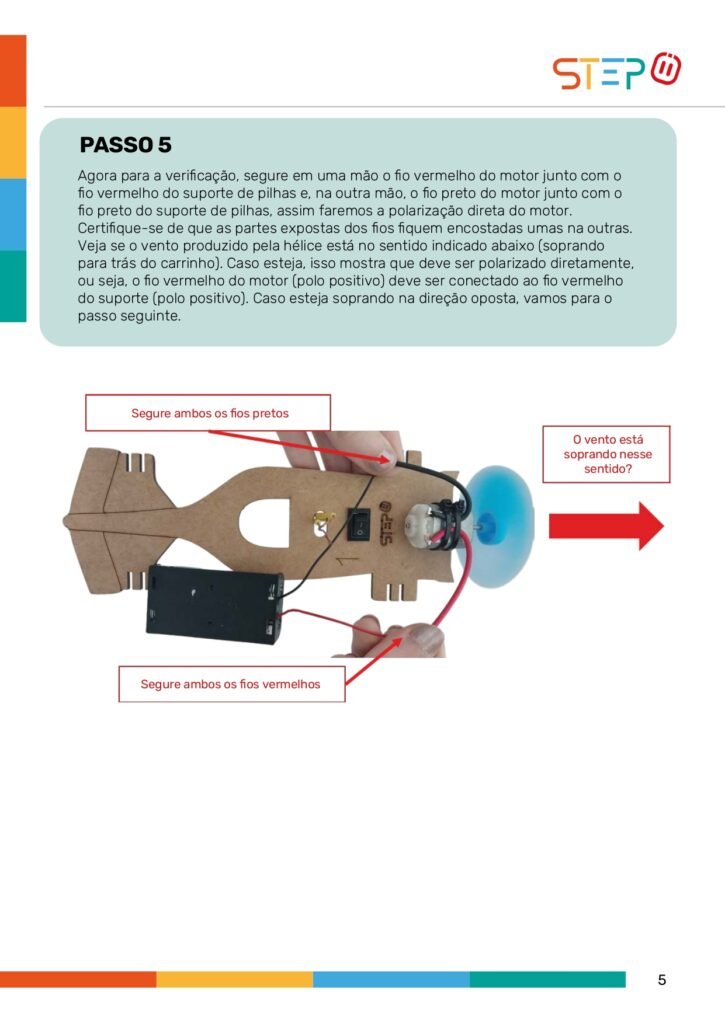 STEP

PASSO 5

Agora para a verificação, segure em uma mão o fio vermelho do motor junto com o fio vermelho do suporte de pilhas e, na outra mão, o fio preto do motor junto com o fio preto do suporte de pilhas, assim faremos a polarização direta do motor. Certifique-se de que as partes expostas dos fios fiquem encostadas umas na outras. Veja se o vento produzido pela hélice está no sentido indicado abaixo (soprando para trás do carrinho). Caso esteja, isso mostra que deve ser polarizado diretamente, ou seja, o fio vermelho do motor (polo positivo) deve ser conectado ao fio vermelho do suporte (polo positivo). Caso esteja soprando na direção oposta, vamos para o passo seguinte.

Segure ambos os fios pretos

O vento está soprando nesse sentido?

STEP

Segure ambos os fios vermelhos

5