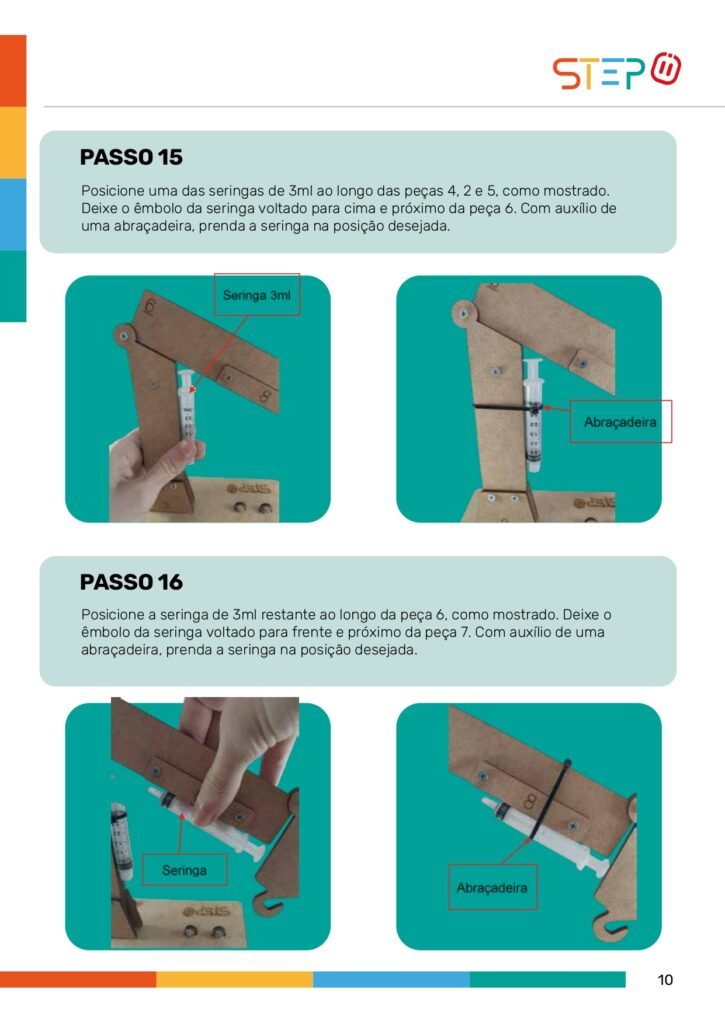 STEP

PASSO 15

Posicione uma das seringas de 3ml ao longo das peças 4, 2 e 5, como mostrado. Deixe o êmbolo da seringa voltado para cima e próximo da peça 6. Com auxílio de uma abraçadeira, prenda a seringa na posição desejada.

Seringa 3ml

Abraçadeira

PASSO 16

Posicione a seringa de 3ml restante ao longo da peça 6, como mostrado. Deixe o êmbolo da seringa voltado para frente e próximo da peça 7. Com auxílio de uma abraçadeira, prenda a seringa na posição desejada.

Seringa

Abraçadeira

10