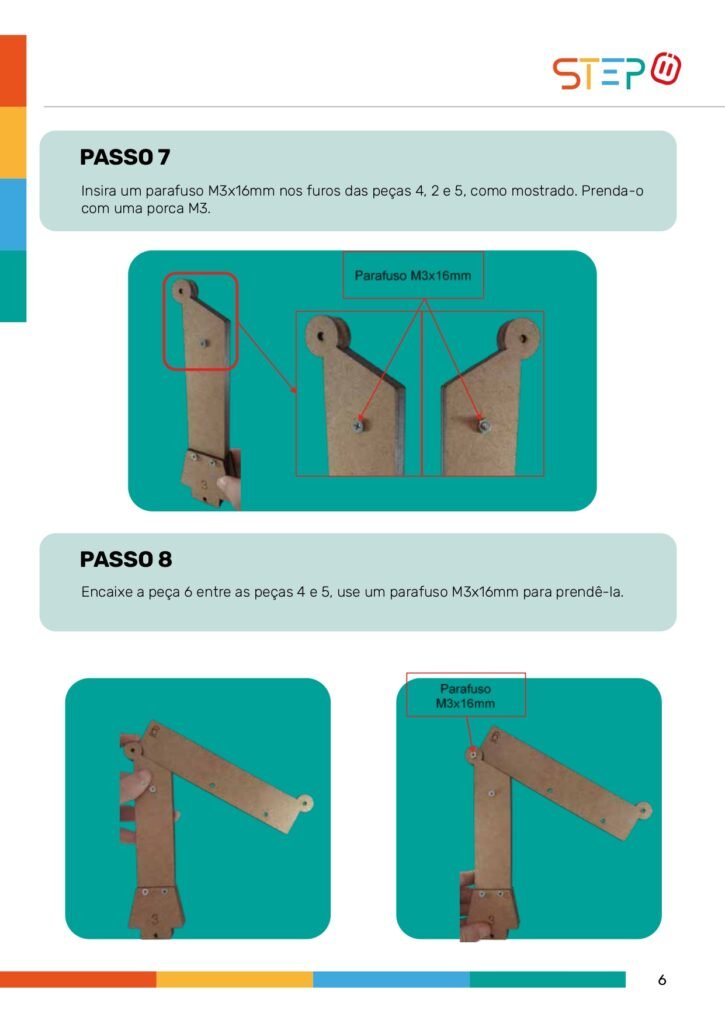 STEP

PASSO 7

Insira um parafuso M3x16mm nos furos das peças 4, 2 e 5, como mostrado. Prenda-o com uma porca M3.

Parafuso M3x16mm

3

PASSO 8

Encaixe a peça 6 entre as peças 4 e 5, use um parafuso M3x16mm para prendê-la.

3

Parafuso M3x16mm

3

6