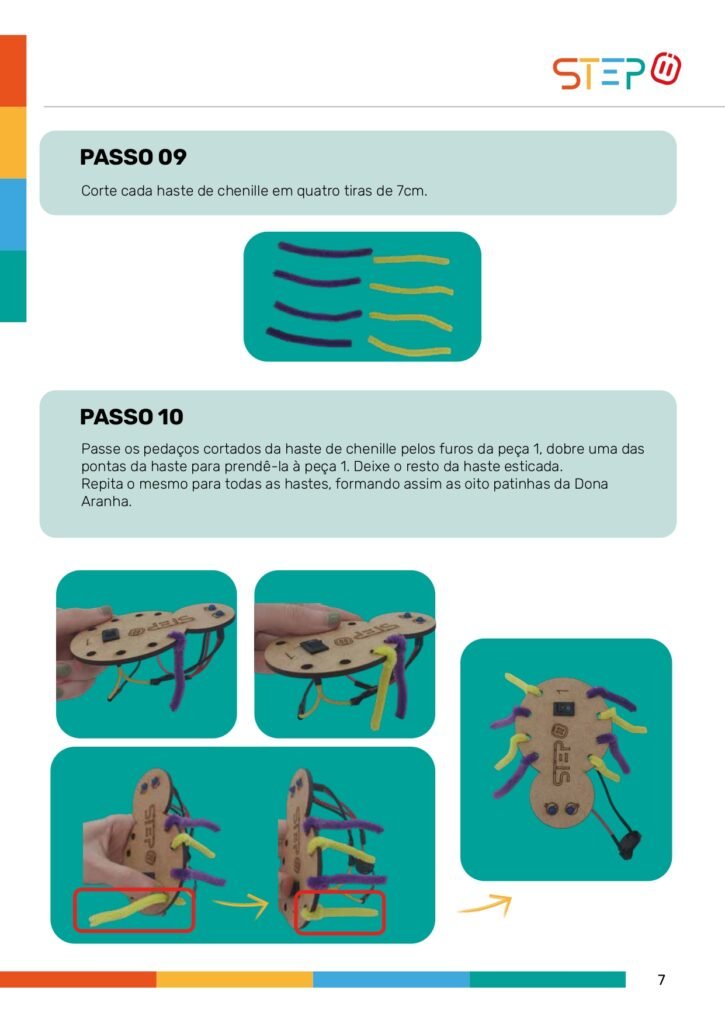 STEP

PASSO 09

Corte cada haste de chenille em quatro tiras de 7cm.

PASSO 10

Passe os pedaços cortados da haste de chenille pelos furos da peça 1, dobre uma das pontas da haste para prendê-la à peça 1. Deixe o resto da haste esticada.
Repita o mesmo para todas as hastes, formando assim as oito patinhas da Dona Aranha.

STEP

STEP

STEP

7