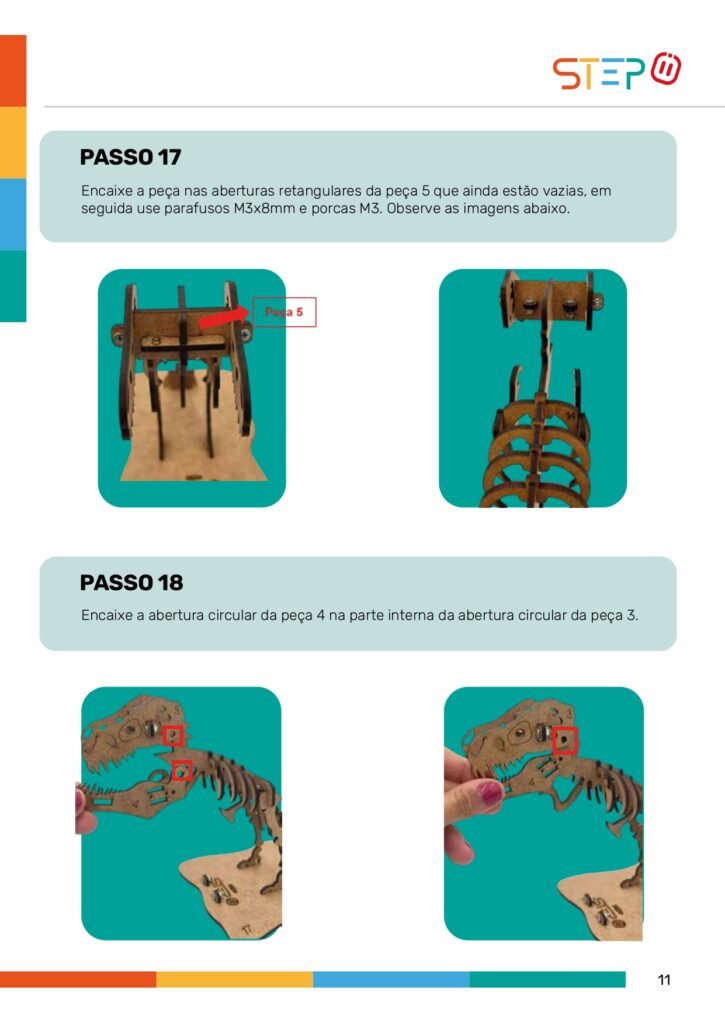 STEP

PASSO 17

Encaixe a peça nas aberturas retangulares da peça 5 que ainda estão vazias, em seguida use parafusos M3x8mm e porcas M3. Observe as imagens abaixo.

Peça 5

PASSO 18

Encaixe a abertura circular da peça 4 na parte interna da abertura circular da peça 3.

11