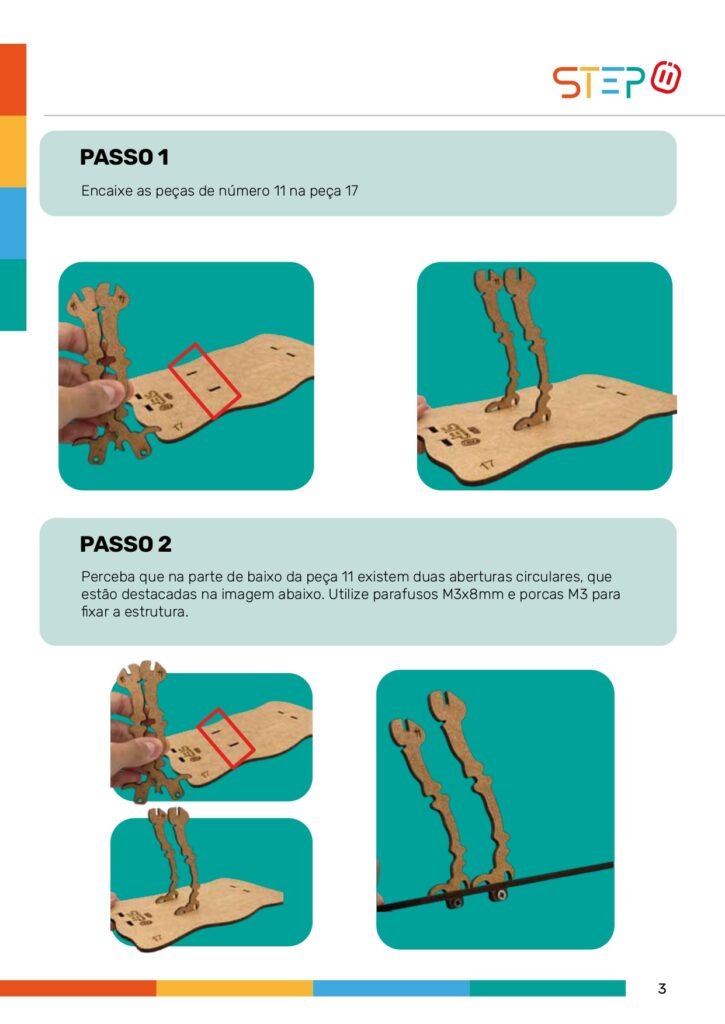 STEP

PASSO 1

Encaixe as peças de número 11 na peça 17

17

17

PASSO 2

Perceba que na parte de baixo da peça 11 existem duas aberturas circulares, que estão destacadas na imagem abaixo. Utilize parafusos M3x8mm e porcas M3 para fixar a estrutura.

17

17

3