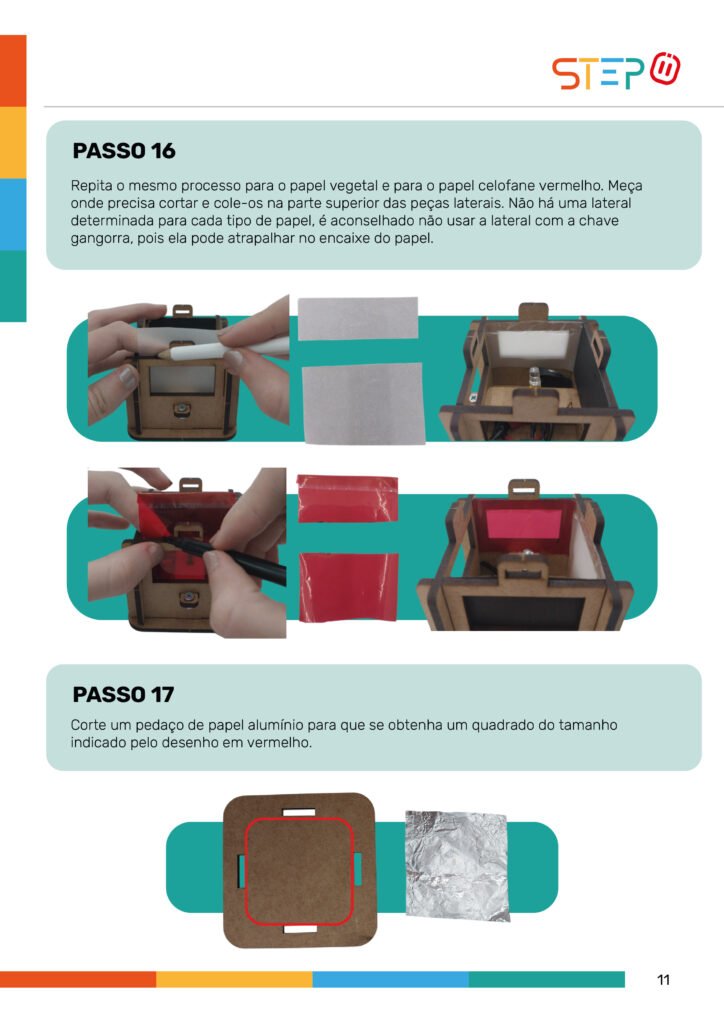 STEP

PASSO 16

Repita o mesmo processo para o papel vegetal e para o papel celofane vermelho. Meça onde precisa cortar e cole-os na parte superior das peças laterais. Não há uma lateral determinada para cada tipo de papel, é aconselhado não usar a lateral com a chave gangorra, pois ela pode atrapalhar no encaixe do papel.

PASSO 17

Corte um pedaço de papel alumínio para que se obtenha um quadrado do tamanho indicado pelo desenho em vermelho.

11