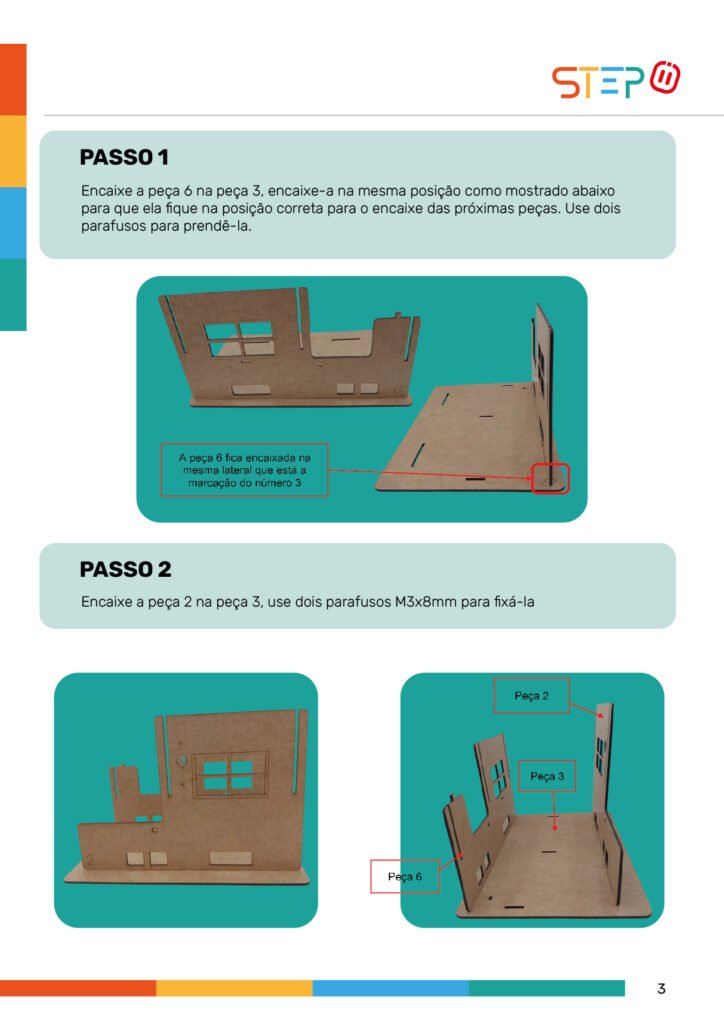 STEP

PASSO 1

Encaixe a peça 6 na peça 3, encaixe-a na mesma posição como mostrado abaixo para que ela fique na posição correta para o encaixe das próximas peças. Use dois parafusos para prendê-la.

A peça 6 fica encaixada na mesma lateral que está a marcação do número 3

PASSO 2

Encaixe a peça 2 na peça 3, use dois parafusos M3x8mm para fixá-la

Peça 2

Peça 3

Peça 6

3