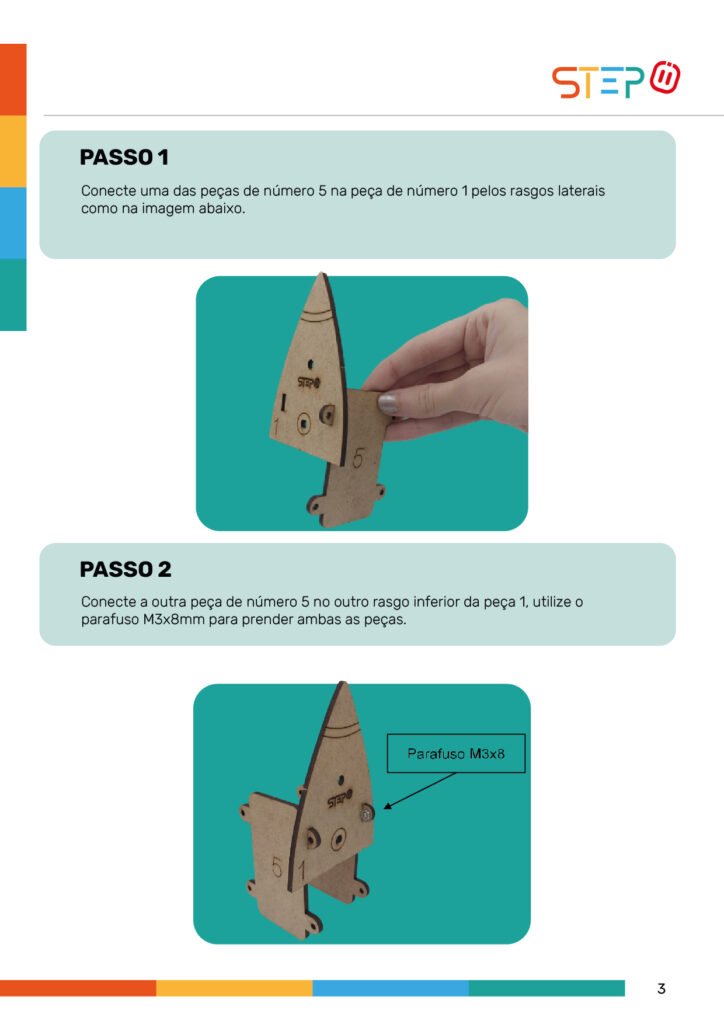 STEP

PASSO 1

Conecte uma das peças de número 5 na peça de número 1 pelos rasgos laterais como na imagem abaixo.

STEP
1
5

PASSO 2

Conecte a outra peça de número 5 no outro rasgo inferior da peça 1, utilize o parafuso M3x8mm para prender ambas as peças.

Parafuso M3x8

STEP
5
1

3