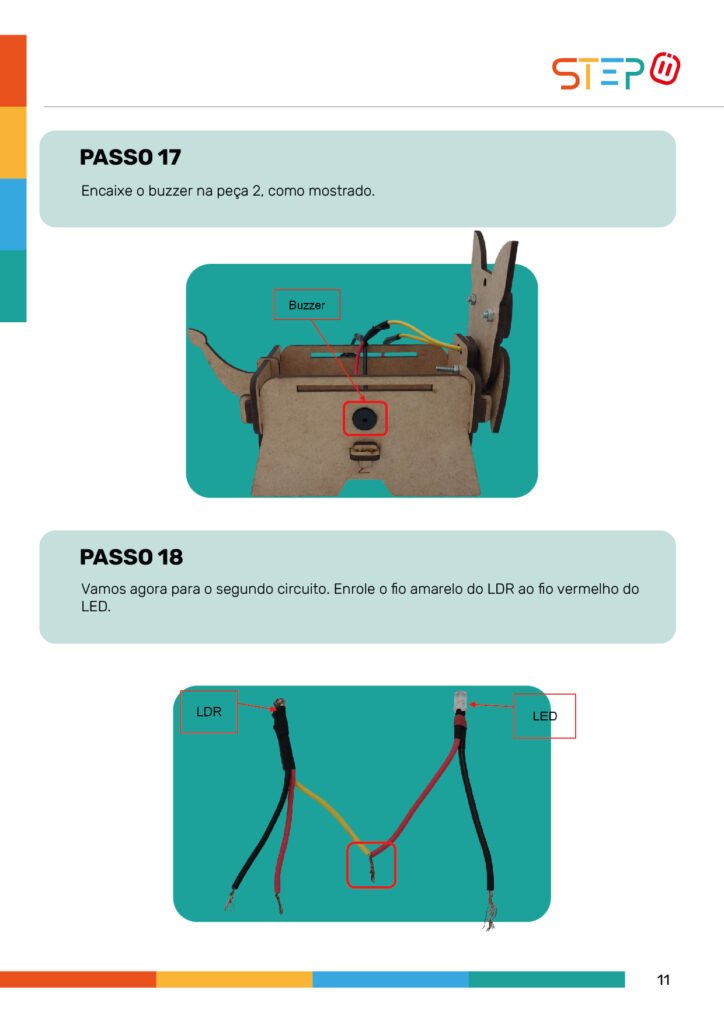 STEP

PASSO 17

Encaixe o buzzer na peça 2, como mostrado.

Buzzer

PASSO 18

Vamos agora para o segundo circuito. Enrole o fio amarelo do LDR ao fio vermelho do LED.

LDR

LED

11