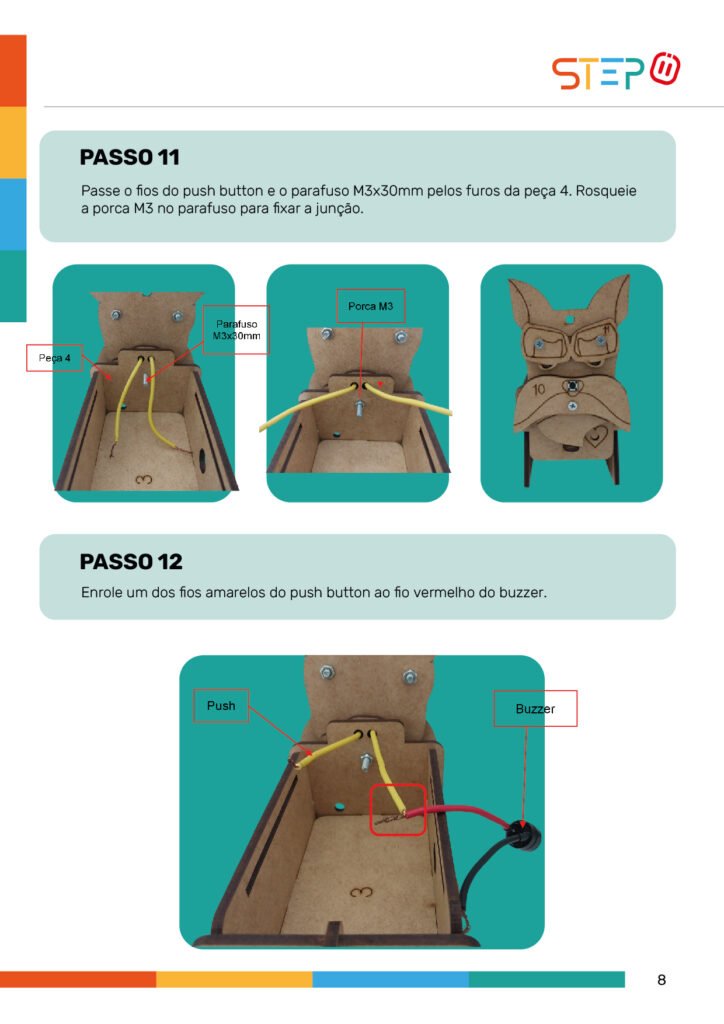 STEP

PASSO 11

Passe o fios do push button e o parafuso M3x30mm pelos furos da peça 4. Rosqueie a porca M3 no parafuso para fixar a junção.

Peça 4

Parafuso M3x30mm

3

Porca M3

10

PASSO 12

Enrole um dos fios amarelos do push button ao fio vermelho do buzzer.

Push

Buzzer

3

8