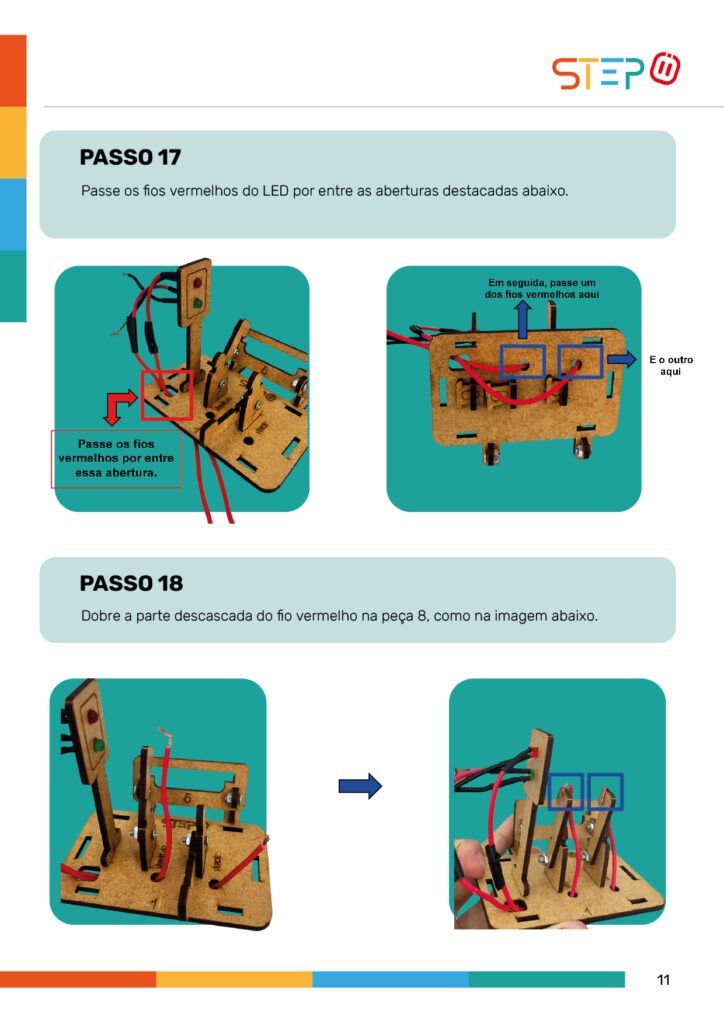 STEP

PASSO 17

Passe os fios vermelhos do LED por entre as aberturas destacadas abaixo.

Passe os fios vermelhos por entre essa abertura.

Em seguida, passe um dos fios vermelhos aqui

E o outro aqui

PASSO 18

Dobre a parte descascada do fio vermelho na peça 8, como na imagem abaixo.

11