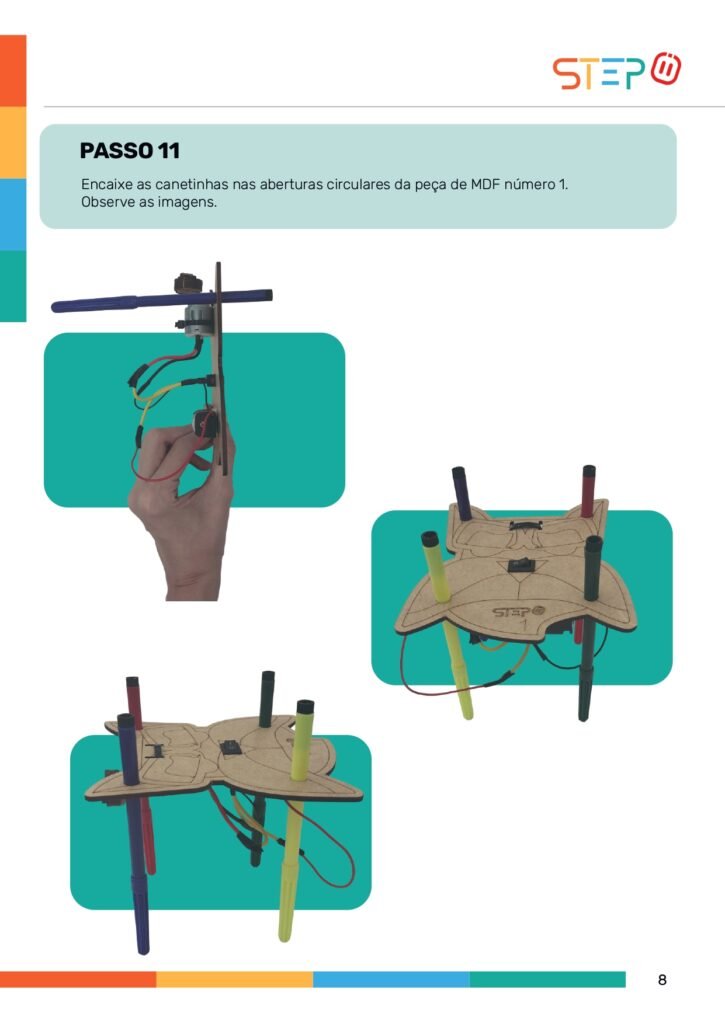 STEP

PASSO 11

Encaixe as canetinhas nas aberturas circulares da peça de MDF número 1. Observe as imagens.

STEP
1

8