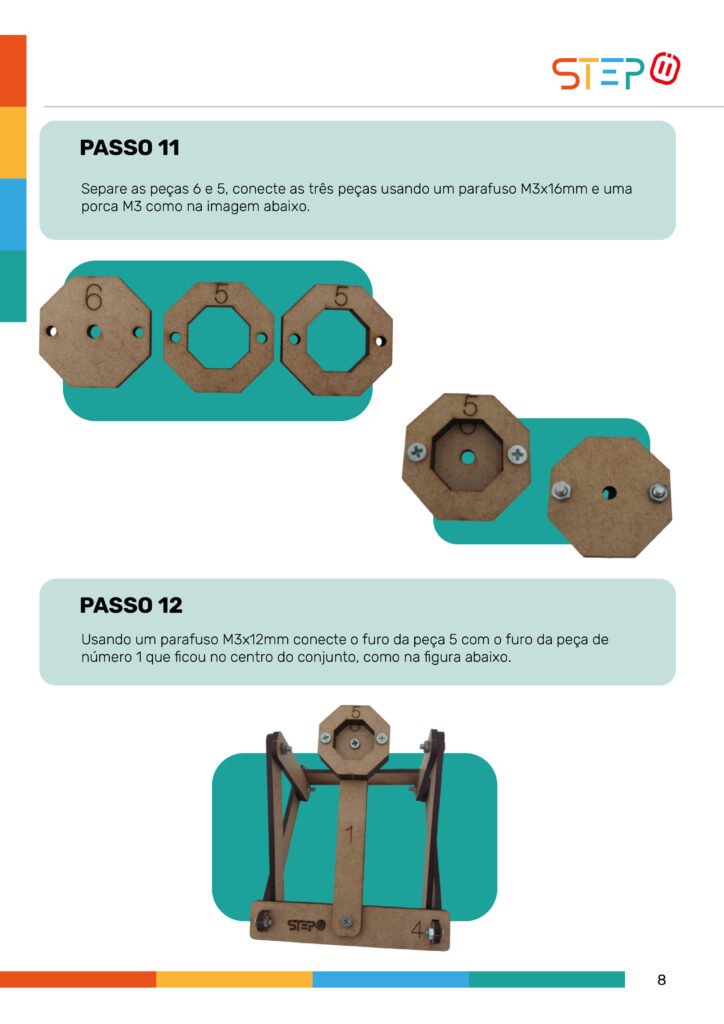 STEP

PASSO 11

Separe as peças 6 e 5, conecte as três peças usando um parafuso M3x16mm e uma porca M3 como na imagem abaixo.

6 5 5

5

PASSO 12

Usando um parafuso M3x12mm conecte o furo da peça 5 com o furo da peça de número 1 que ficou no centro do conjunto, como na figura abaixo.

5
1
STEP
4

8