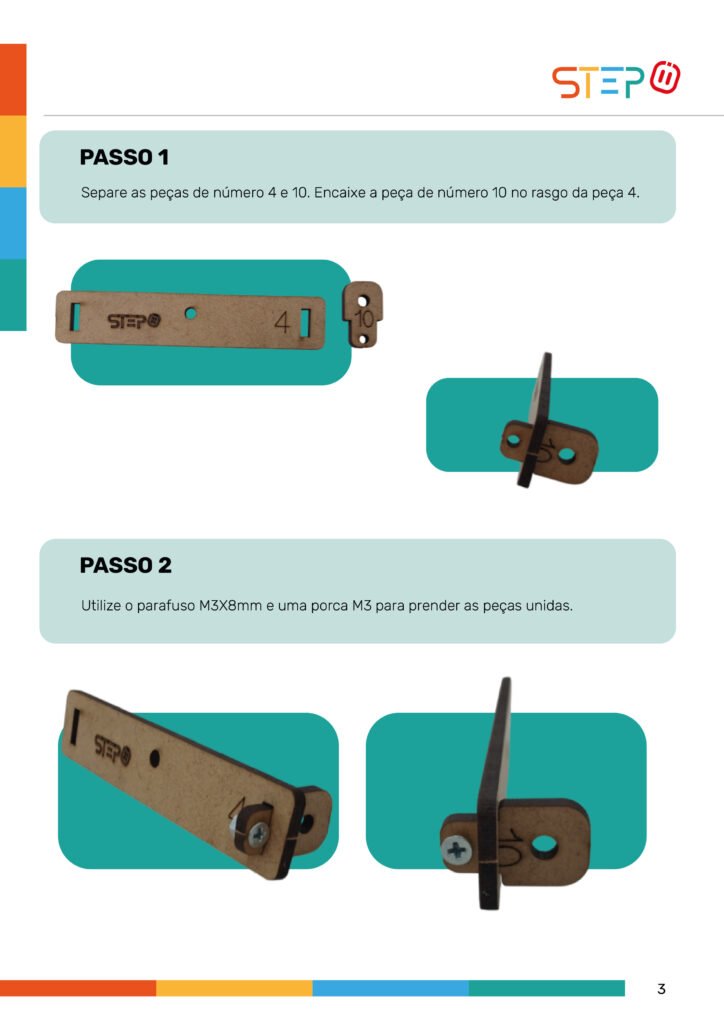 STEP

PASSO 1

Separe as peças de número 4 e 10. Encaixe a peça de número 10 no rasgo da peça 4.

STEP 4

10

10

PASSO 2

Utilize o parafuso M3X8mm e uma porca M3 para prender as peças unidas.

STEP 4

10

3