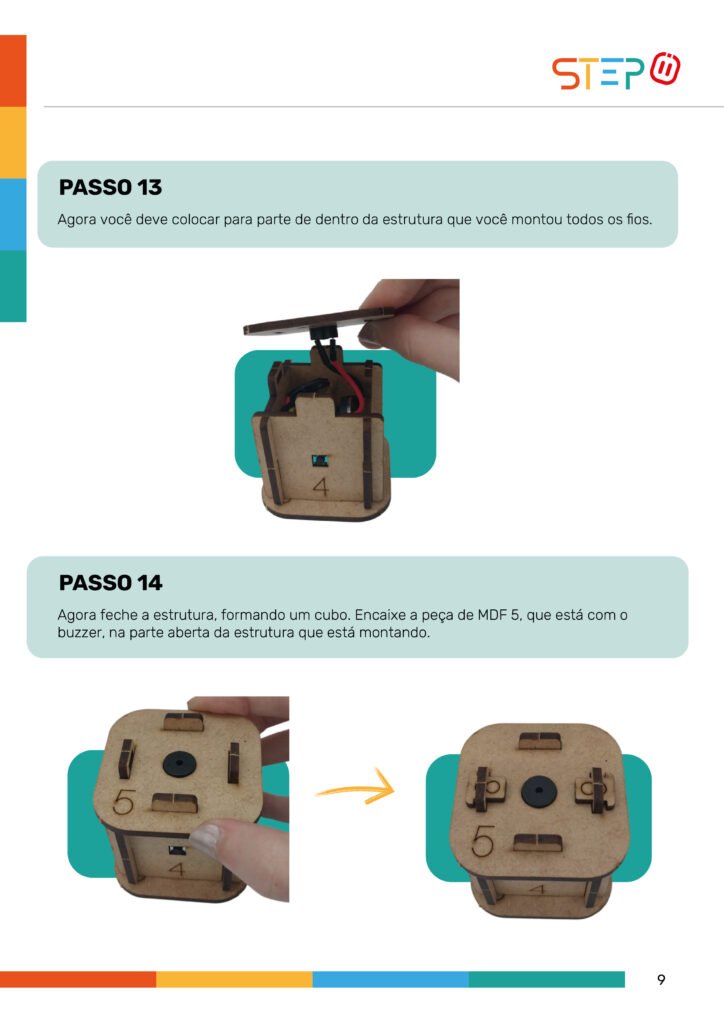 STEP

PASSO 13

Agora você deve colocar para parte de dentro da estrutura que você montou todos os fios.

4

PASSO 14

Agora feche a estrutura, formando um cubo. Encaixe a peça de MDF 5, que está com o buzzer, na parte aberta da estrutura que está montando.

5

4

5

4

9