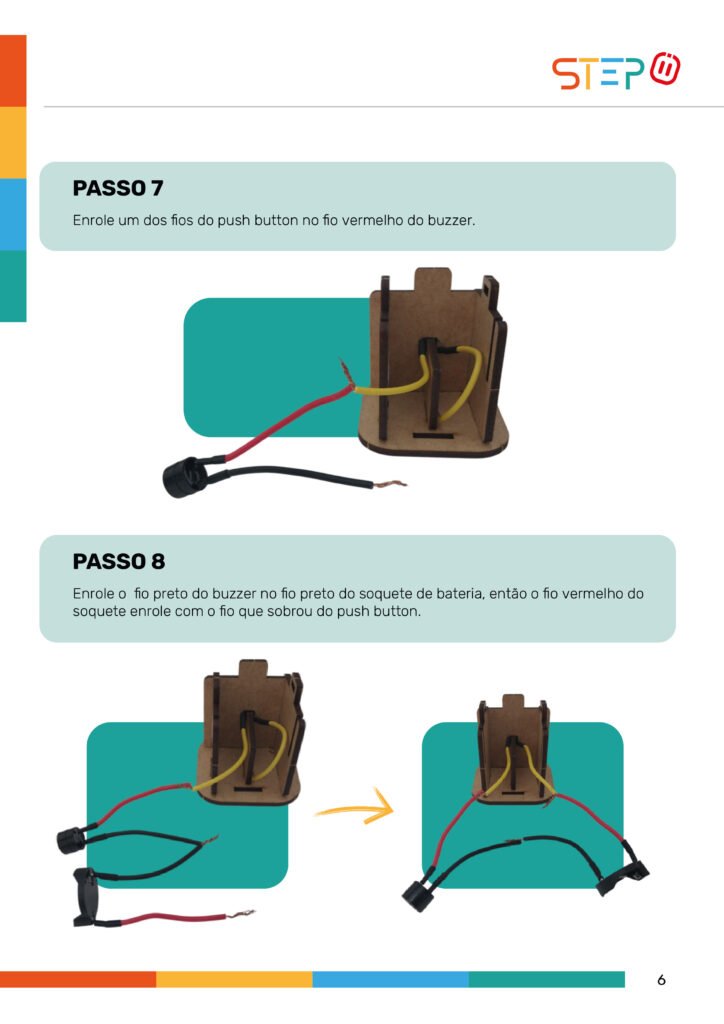 STEP

PASSO 7

Enrole um dos fios do push button no fio vermelho do buzzer.

PASSO 8

Enrole o  fio preto do buzzer no fio preto do soquete de bateria, então o fio vermelho do soquete enrole com o fio que sobrou do push button.

6