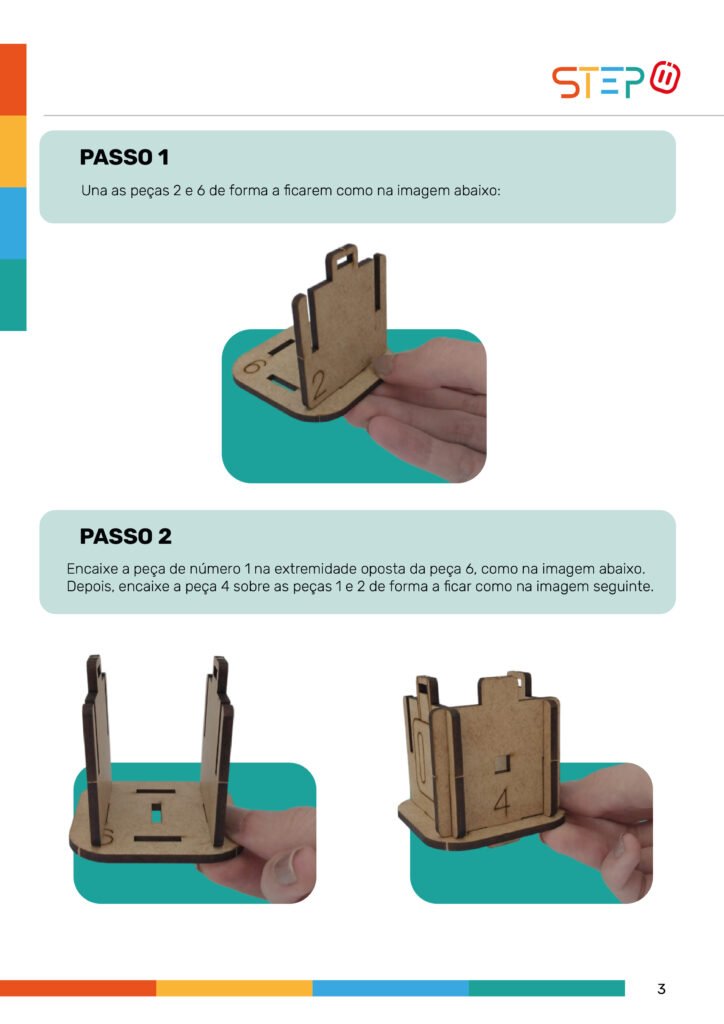 STEP

PASSO 1

Una as peças 2 e 6 de forma a ficarem como na imagem abaixo:

6 2

PASSO 2

Encaixe a peça de número 1 na extremidade oposta da peça 6, como na imagem abaixo. Depois, encaixe a peça 4 sobre as peças 1 e 2 de forma a ficar como na imagem seguinte.

6

4

3