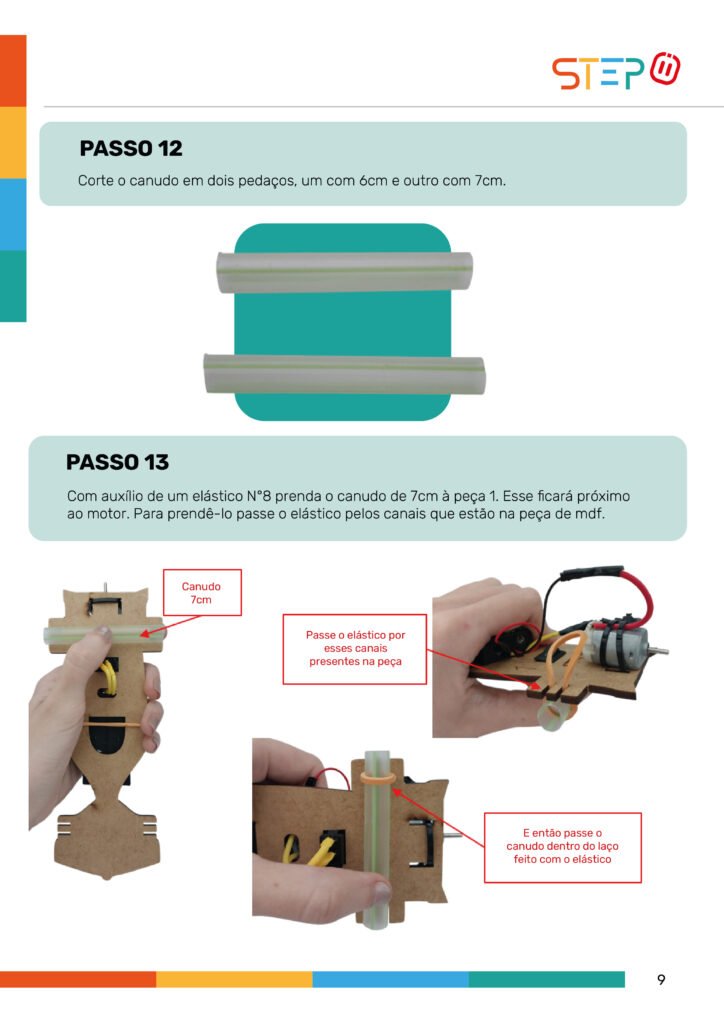 STEP

PASSO 12

Corte o canudo em dois pedaços, um com 6cm e outro com 7cm.

PASSO 13

Com auxílio de um elástico N°8 prenda o canudo de 7cm à peça 1. Esse ficará próximo ao motor. Para prendê-lo passe o elástico pelos canais que estão na peça de mdf.

Canudo 7cm

Passe o elástico por esses canais presentes na peça

E então passe o canudo dentro do laço feito com o elástico

9