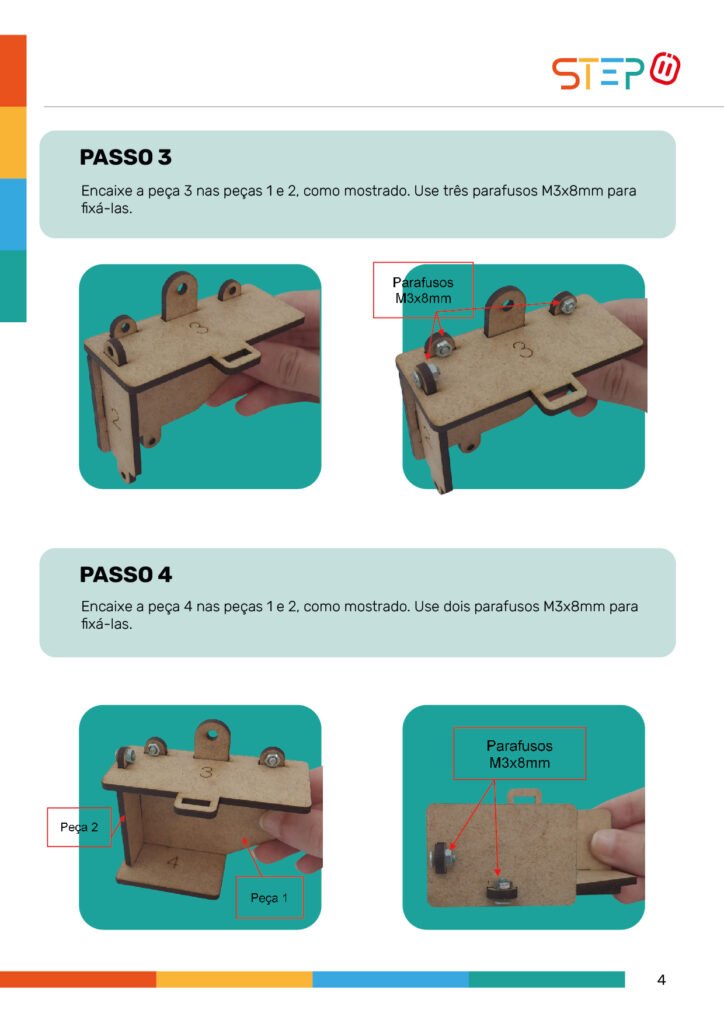 STEP

PASSO 3

Encaixe a peça 3 nas peças 1 e 2, como mostrado. Use três parafusos M3x8mm para fixá-las.

3
2

Parafusos M3x8mm

3

PASSO 4

Encaixe a peça 4 nas peças 1 e 2, como mostrado. Use dois parafusos M3x8mm para fixá-las.

3
4
Peça 2
Peça 1

Parafusos M3x8mm

4