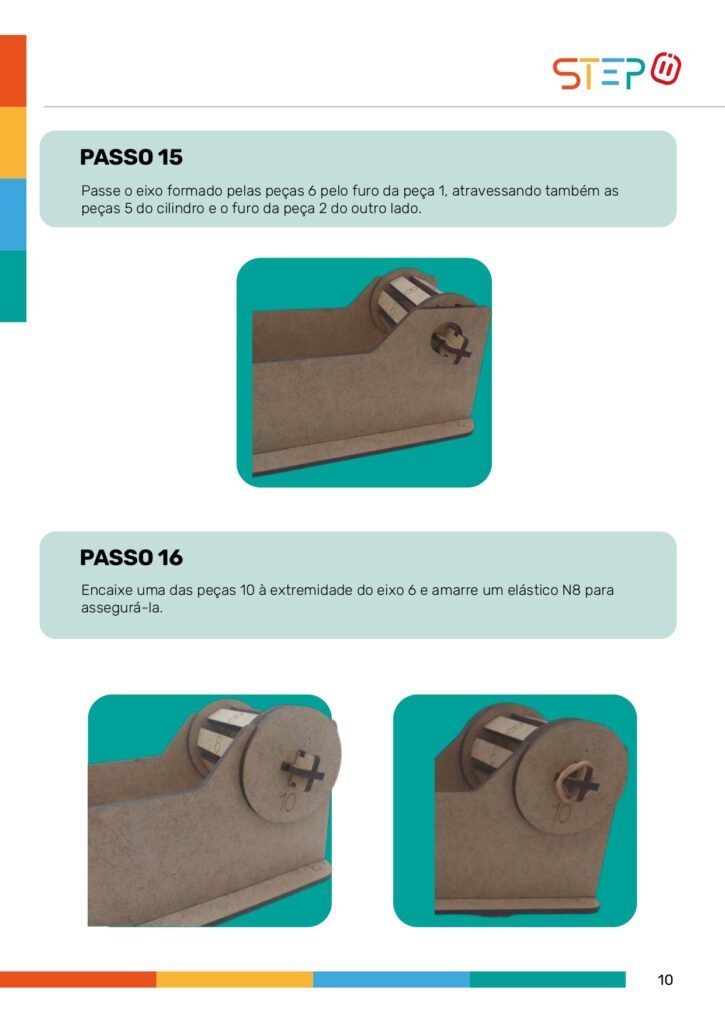 STEP

PASSO 15

Passe o eixo formado pelas peças 6 pelo furo da peça 1, atravessando também as peças 5 do cilindro e o furo da peça 2 do outro lado.

PASSO 16

Encaixe uma das peças 10 à extremidade do eixo 6 e amarre um elástico N8 para assegurá-la.

10

10

10