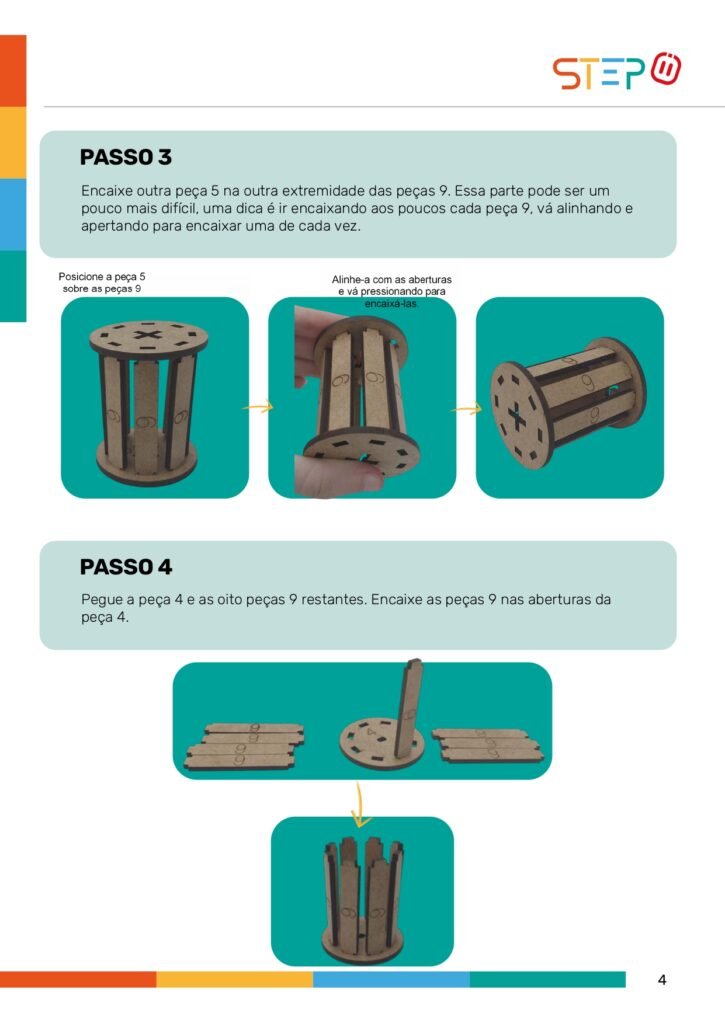 STEP

PASSO 3

Encaixe outra peça 5 na outra extremidade das peças 9. Essa parte pode ser um pouco mais difícil, uma dica é ir encaixando aos poucos cada peça 9, vá alinhando e apertando para encaixar uma de cada vez.

Posicione a peça 5 sobre as peças 9

Alinhe-a com as aberturas e vá pressionando para encaixá-las.

PASSO 4

Pegue a peça 4 e as oito peças 9 restantes. Encaixe as peças 9 nas aberturas da peça 4.

4