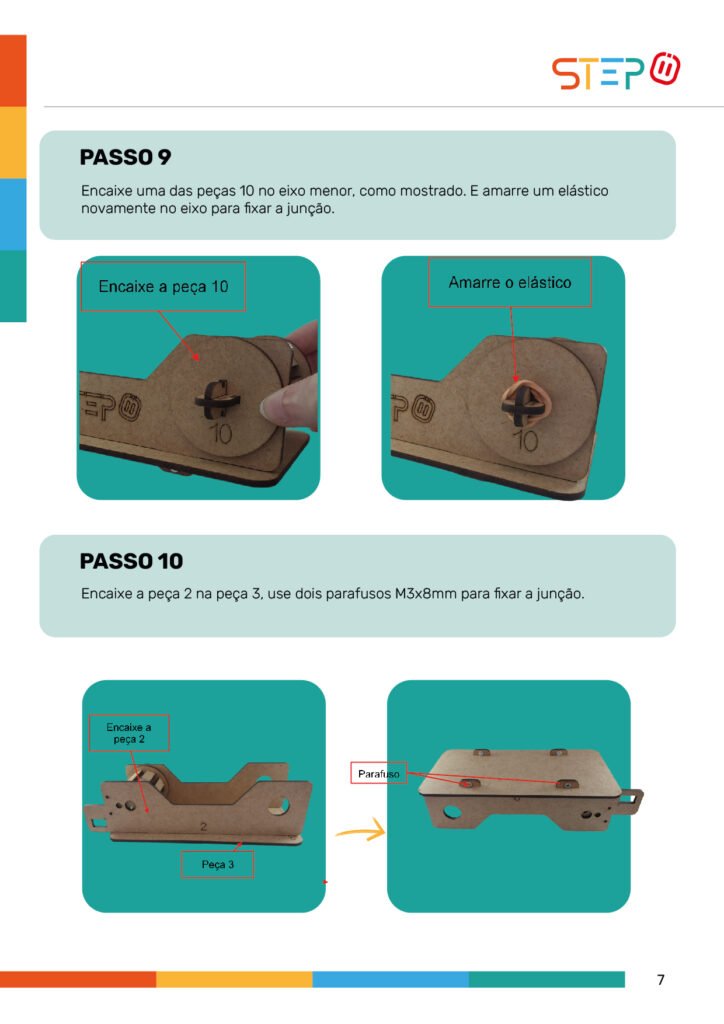 STEP

PASSO 9

Encaixe uma das peças 10 no eixo menor, como mostrado. E amarre um elástico novamente no eixo para fixar a junção.

Encaixe a peça 10

10

Amarre o elástico

10

PASSO 10

Encaixe a peça 2 na peça 3, use dois parafusos M3x8mm para fixar a junção.

Encaixe a peça 2

2

Peça 3

Parafuso

7